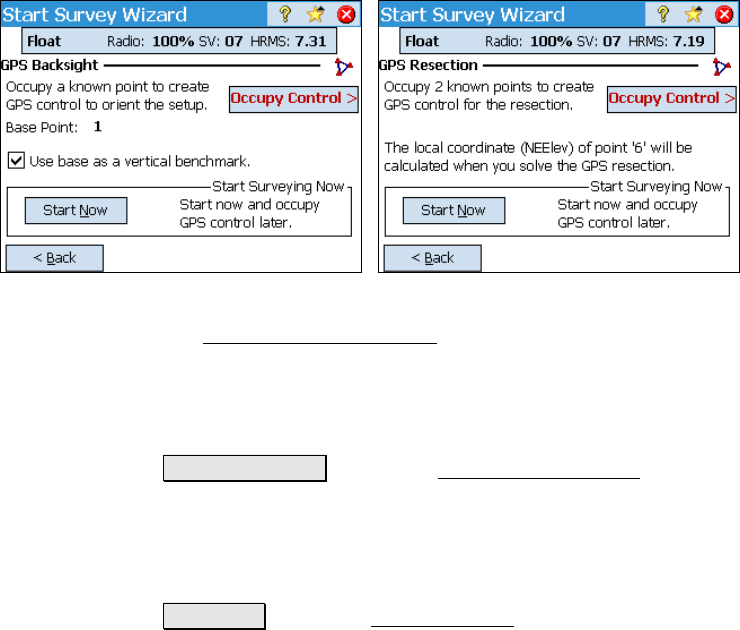 Start Survey Wizard

Float Radio: 100% SV: 07 HRMS: 7.31

GPS Backsight

Occupy a known point to create GPS control to orient the setup.

Occupy Control >

Base Point: 1

Use base as a vertical benchmark.

Start Surveying Now

Start Now

Start now and occupy GPS control later.

< Back

Start Survey Wizard

Float Radio: 100% SV: 07 HRMS: 7.19

GPS Resection

Occupy 2 known points to create GPS control for the resection.

Occupy Control >

The local coordinate (NEElev) of point '6' will be calculated when you solve the GPS resection.

Start Surveying Now

Start Now

Start now and occupy GPS control later.

< Back