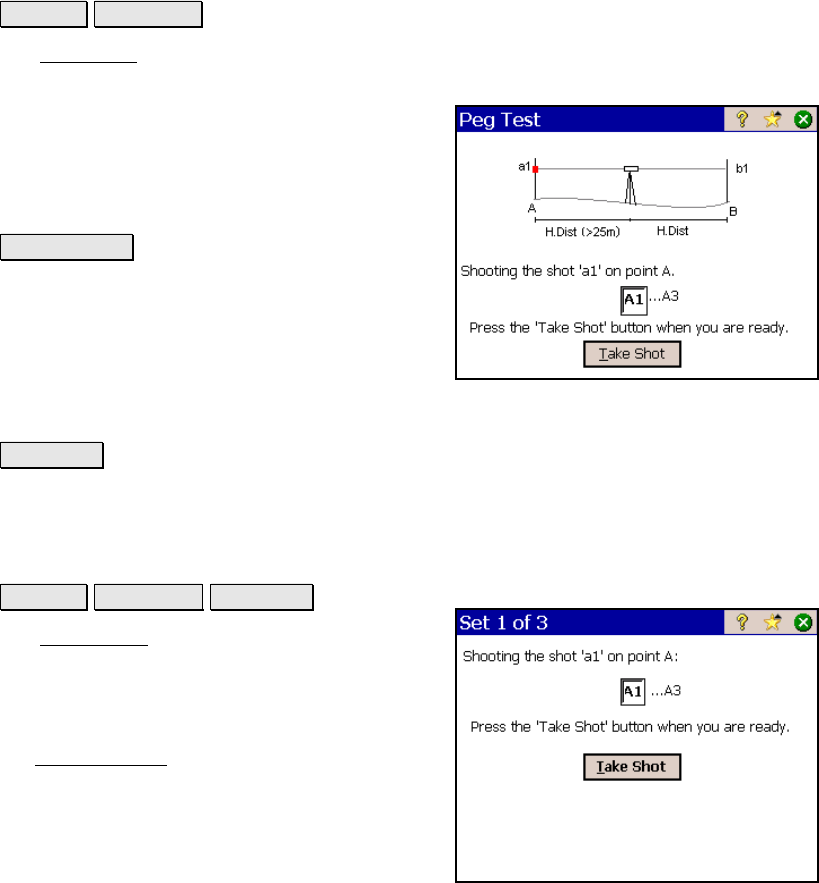 Peg Test

a1

b1

A

B

H.Dist (>25m)

H.Dist

Shooting the shot 'a1' on point A.

A1 ...A3

Press the 'Take Shot' button when you are ready.

Take Shot

Set 1 of 3

Shooting the shot 'a1' on point A:

A1 ...A3

Press the 'Take Shot' button when you are ready.

Take Shot