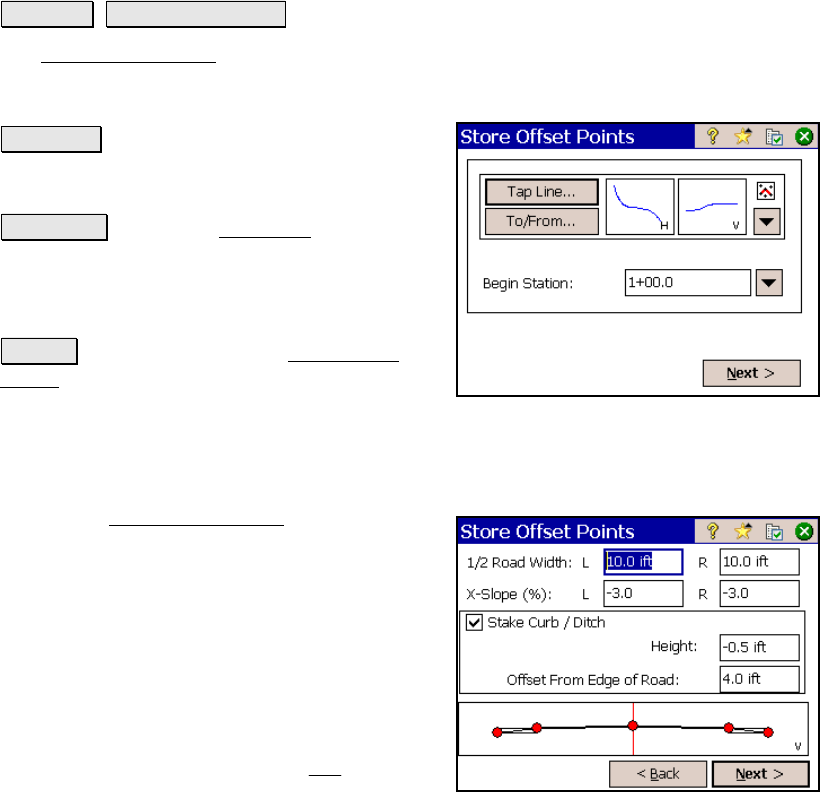 Store Offset Points

Tap Line...

To/From...

H

V

Begin Station: 1+00.0

Next >

Store Offset Points

1/2 Road Width: L 10.0 ift R 10.0 ift

X-Slope (%): L -3.0 R -3.0

Stake Curb / Ditch

Height: -0.5 ift

Offset From Edge of Road: 4.0 ift

V

< Back

Next >