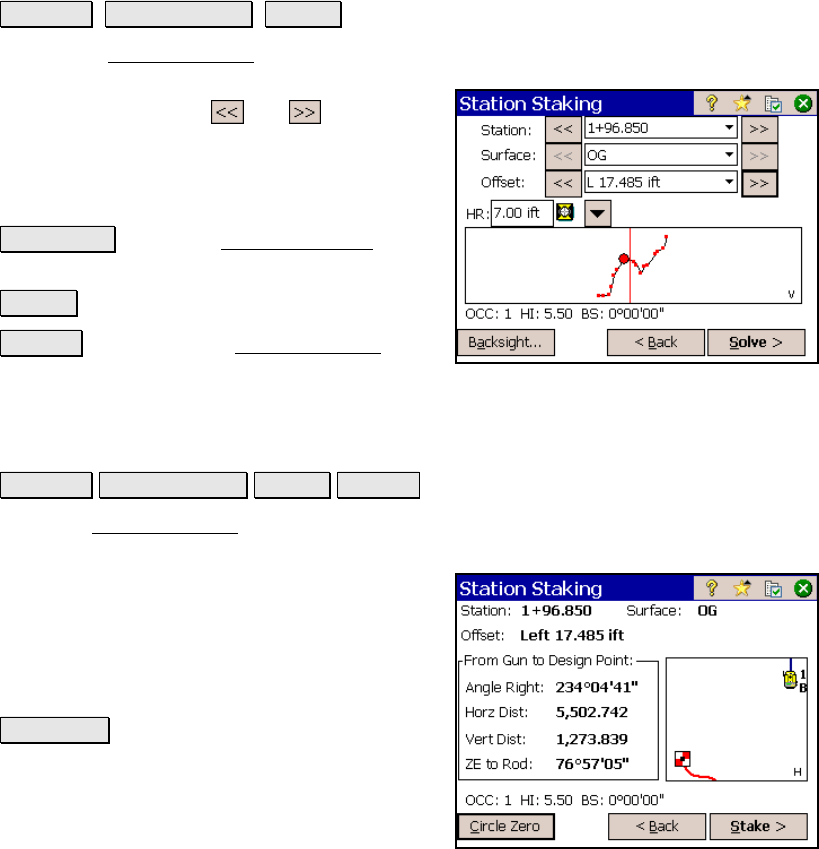 <<
>>

Station Staking

Station: << 1+96.850 >>

Surface: << OG >>

Offset: << L 17.485 ift >>

HR: 7.00 ift

V

OCC: 1 HI: 5.50 BS: 0°00'00"

Backsight... < Back Solve >

Station Staking

Station: 1+96.850 Surface: OG

Offset: Left 17.485 ift

From Gun to Design Point:

Angle Right: 234°04'41"

Horz Dist: 5,502.742

Vert Dist: 1,273.839

ZE to Rod: 76°57'05"

1
B

H

OCC: 1 HI: 5.50 BS: 0°00'00"

Circle Zero < Back Stake >