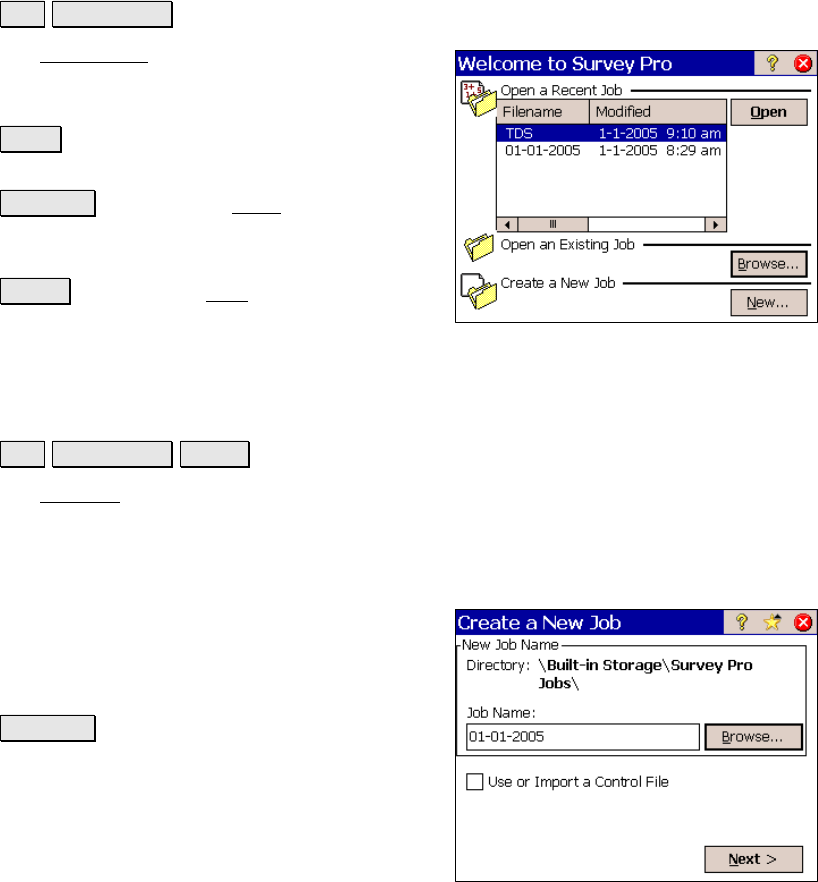 Welcome to Survey Pro

Open a Recent Job

| Filename | Modified |
|---|---|
| TDS | 1-1-2005 9:10 am |
| 01-01-2005 | 1-1-2005 8:29 am |

Open

Open an Existing Job

Browse...

Create a New Job

New...

Create a New Job

New Job Name

Directory: \Built-in Storage\Survey Pro Jobs\

Job Name:

01-01-2005

Browse...

Use or Import a Control File

Next >