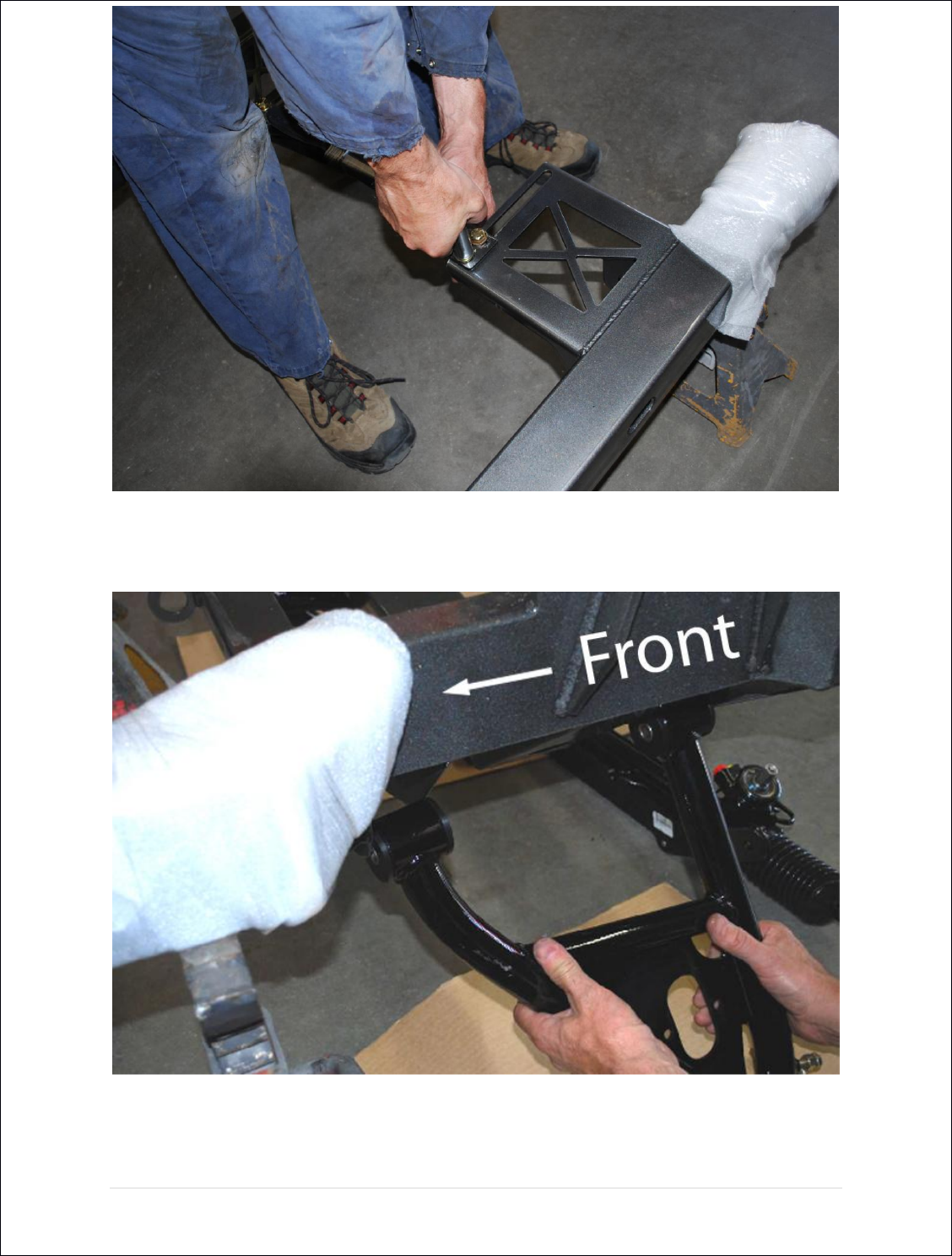 Front