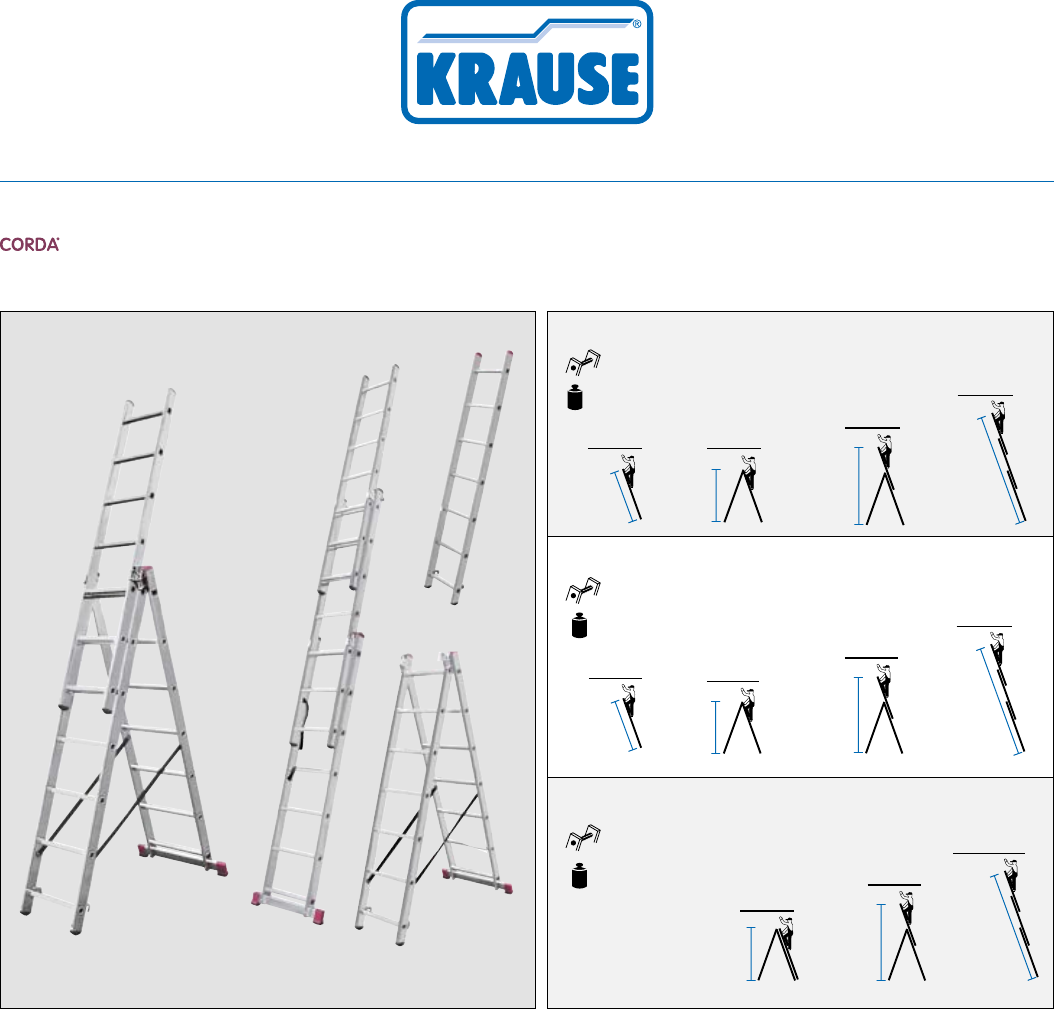 KRAUSE®

CORDA®