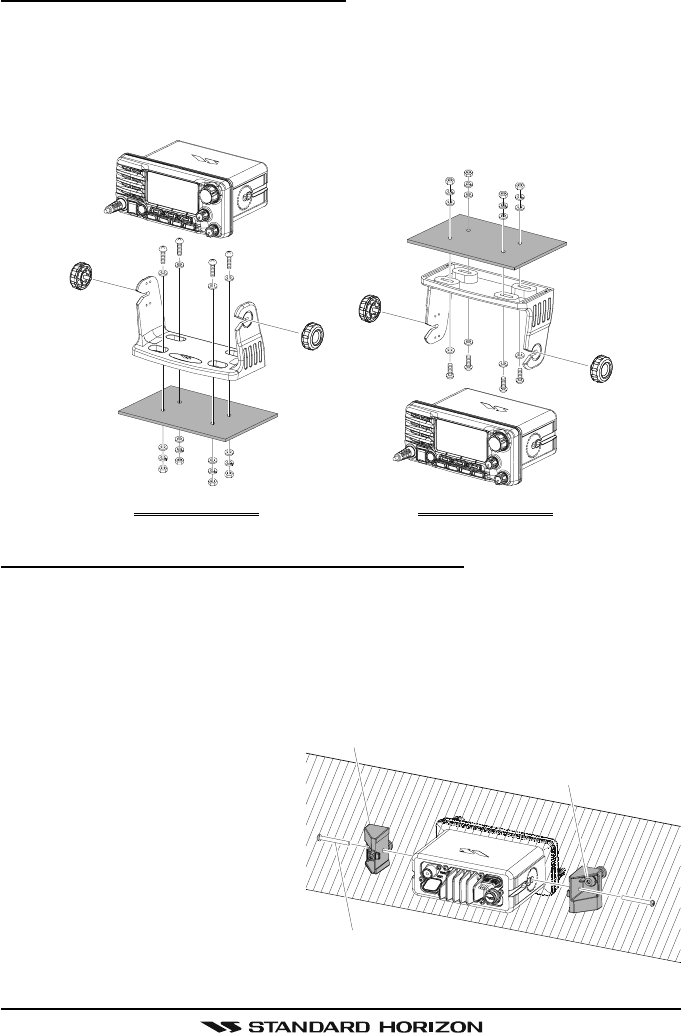 STANDARD HORIZON