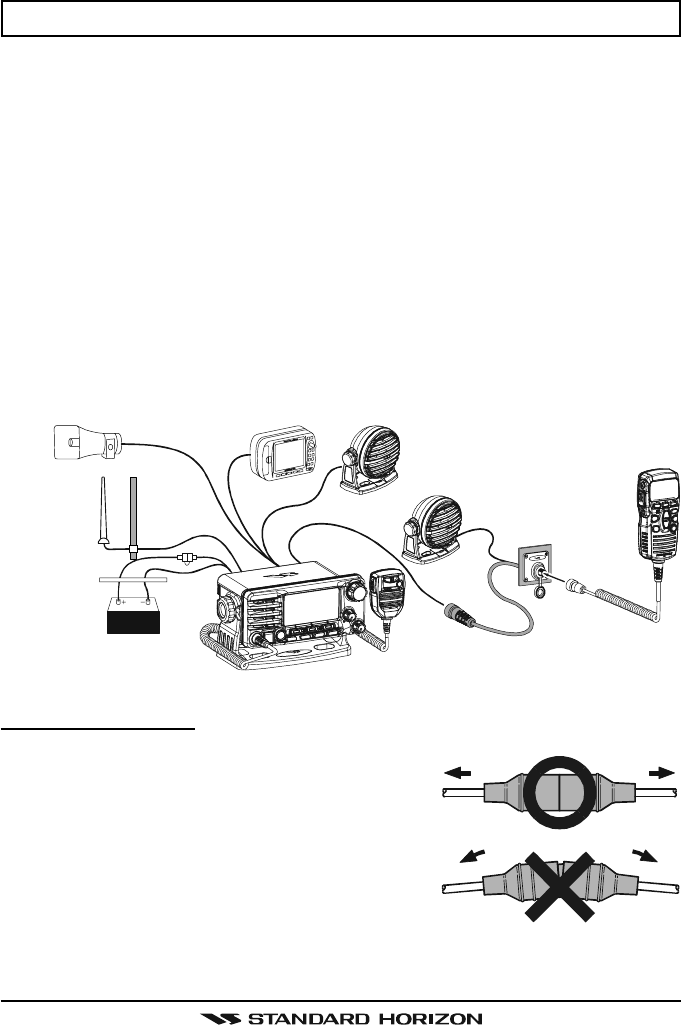 STANDARD HORIZON