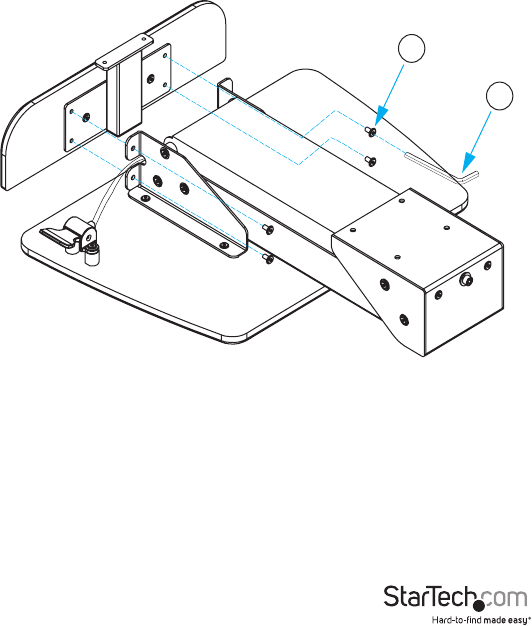 StarTech.com
Hard-to-find made easy®