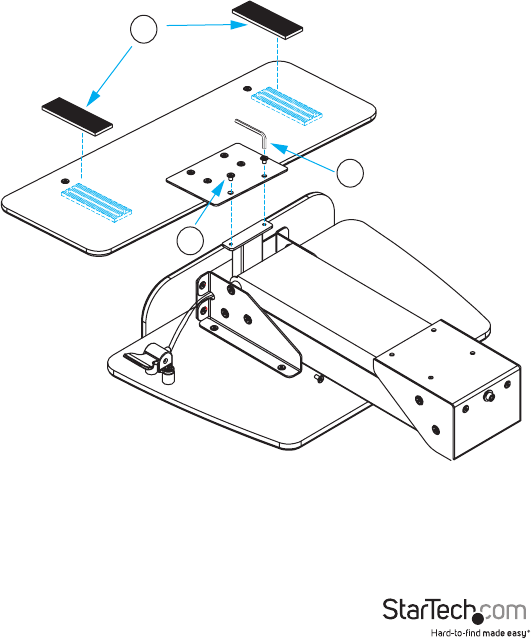 StarTech.com
Hard-to-find made easy®