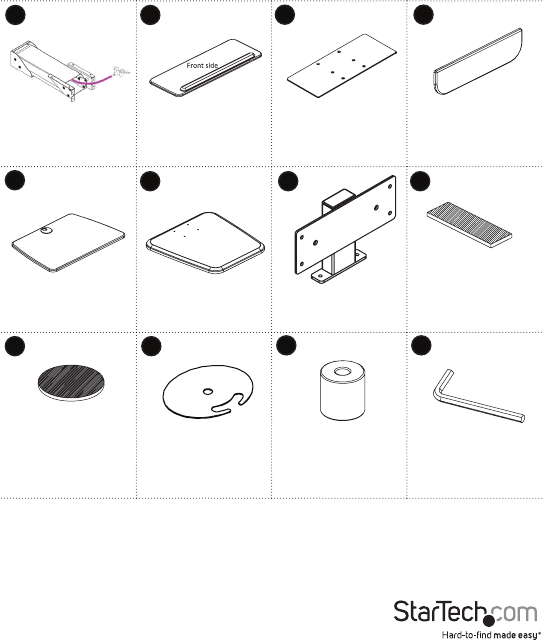 Front side

StarTech.com
Hard-to-find made easy®