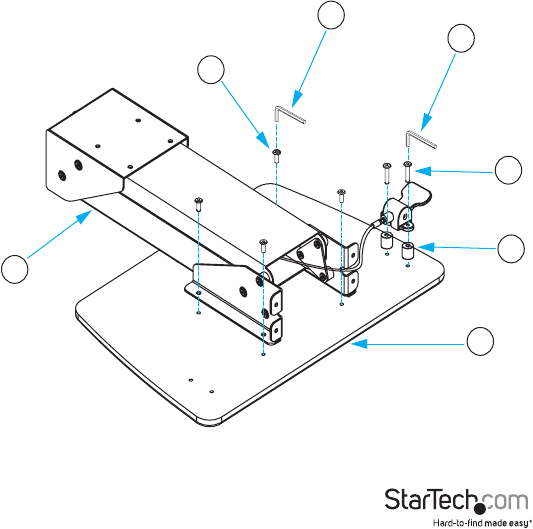 StarTech.com
Hard-to-find made easy®