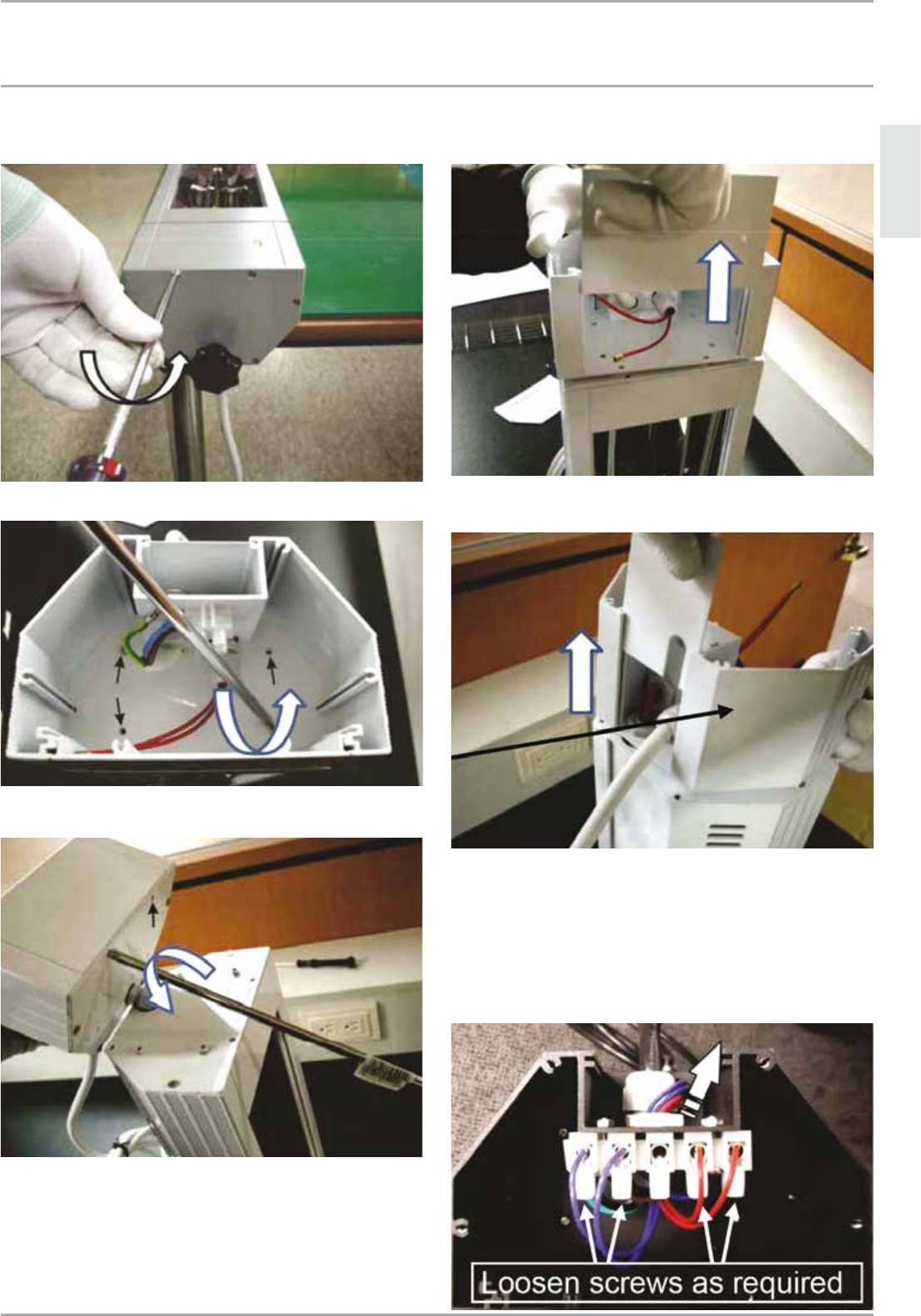 Loosen screws as required