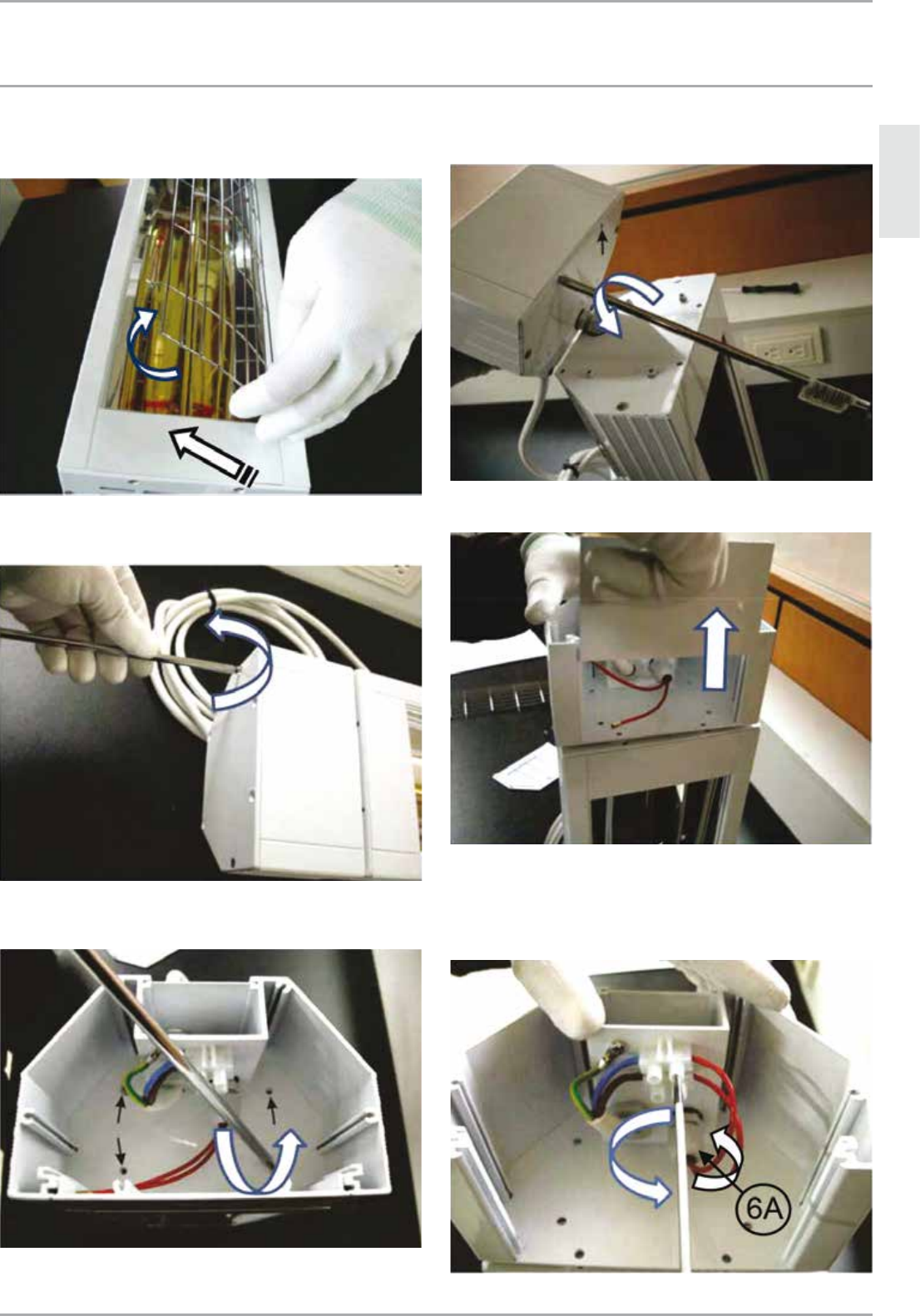 6A