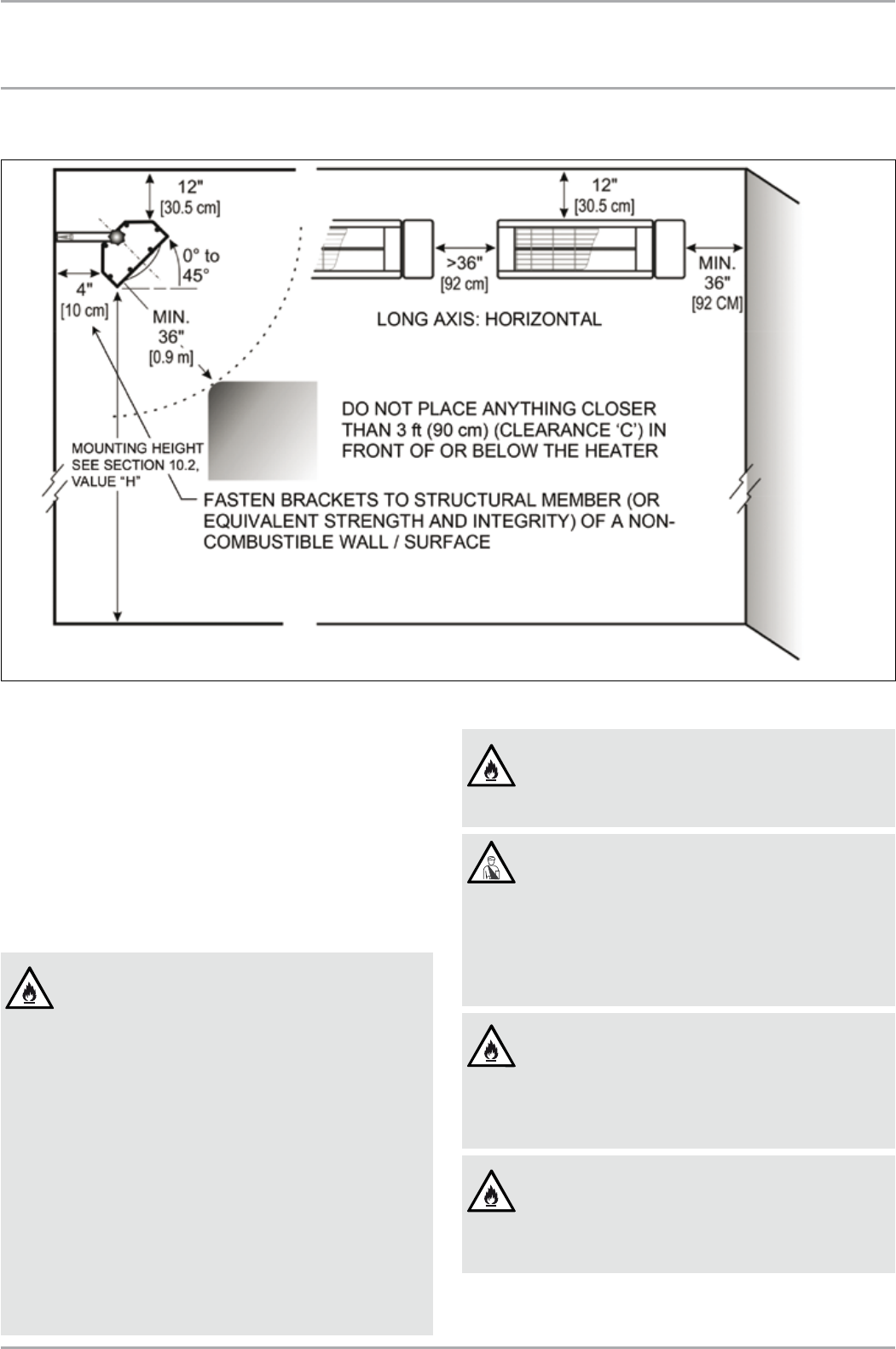 12"
[30.5 cm]

0° to
45°

4"
[10 cm]

MIN.
36"
[0.9 m]

12"
[30.5 cm]

>36"
[92 cm]

MIN.
36"
[92 CM]

LONG AXIS: HORIZONTAL

DO NOT PLACE ANYTHING CLOSER THAN 3 ft (90 cm) (CLEARANCE 'C') IN FRONT OF OR BELOW THE HEATER

MOUNTING HEIGHT SEE SECTION 10.2, VALUE "H"

FASTEN BRACKETS TO STRUCTURAL MEMBER (OR EQUIVALENT STRENGTH AND INTEGRITY) OF A NON-COMBUSTIBLE WALL / SURFACE