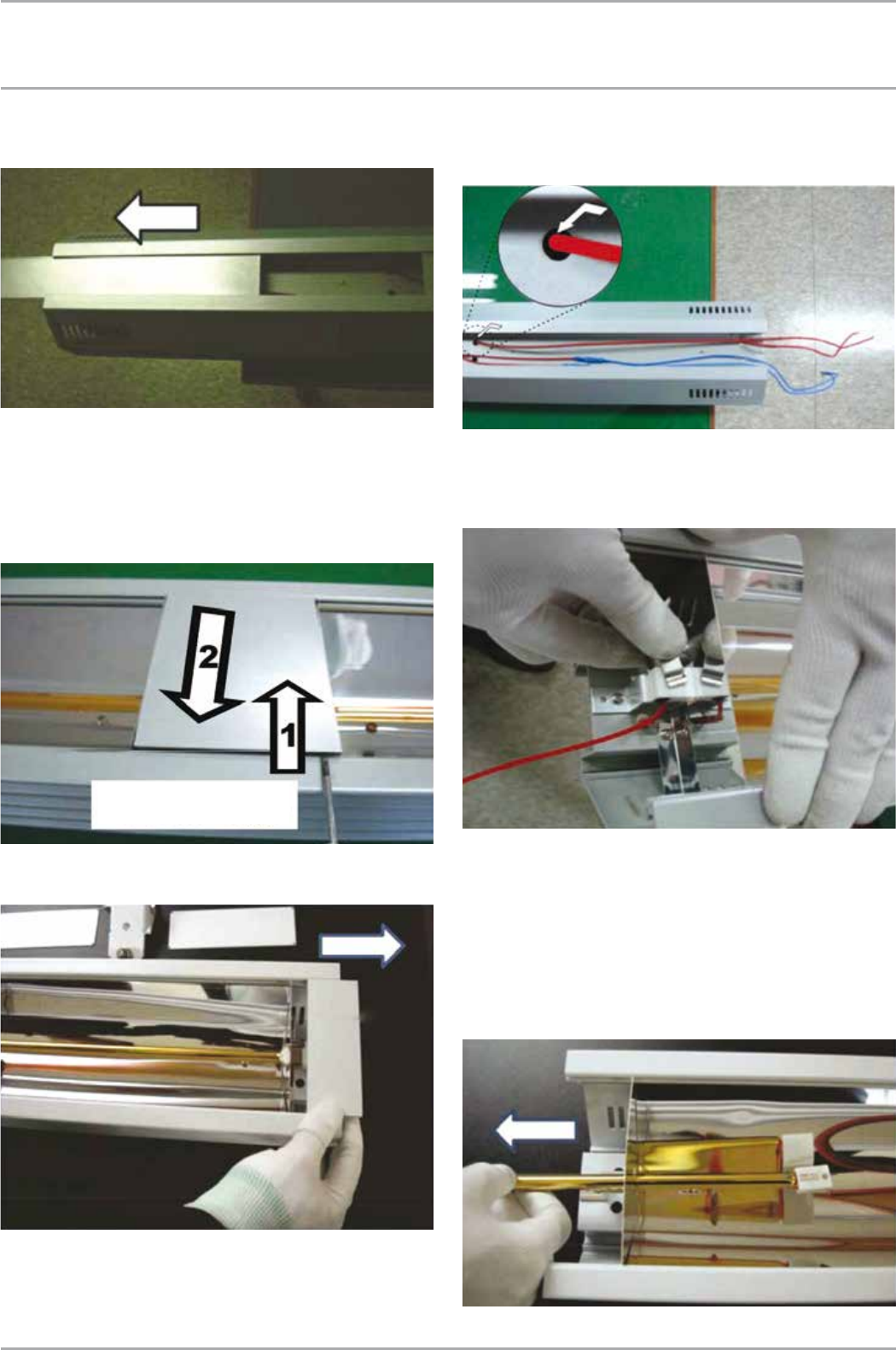 2

1