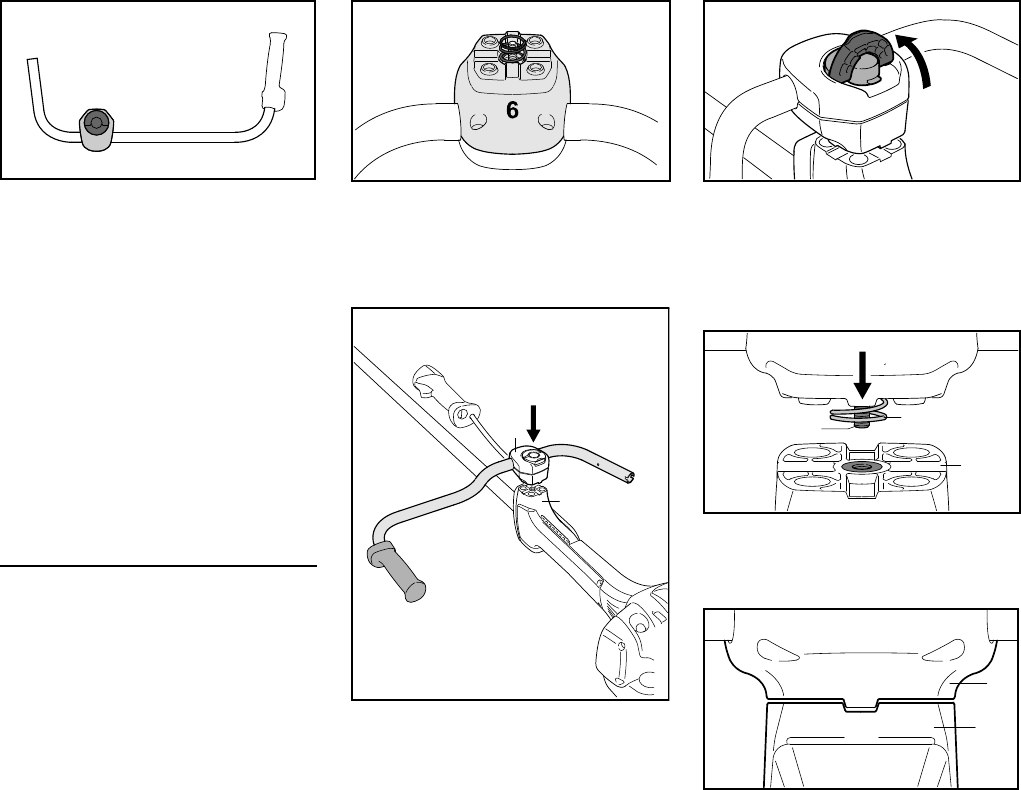 6