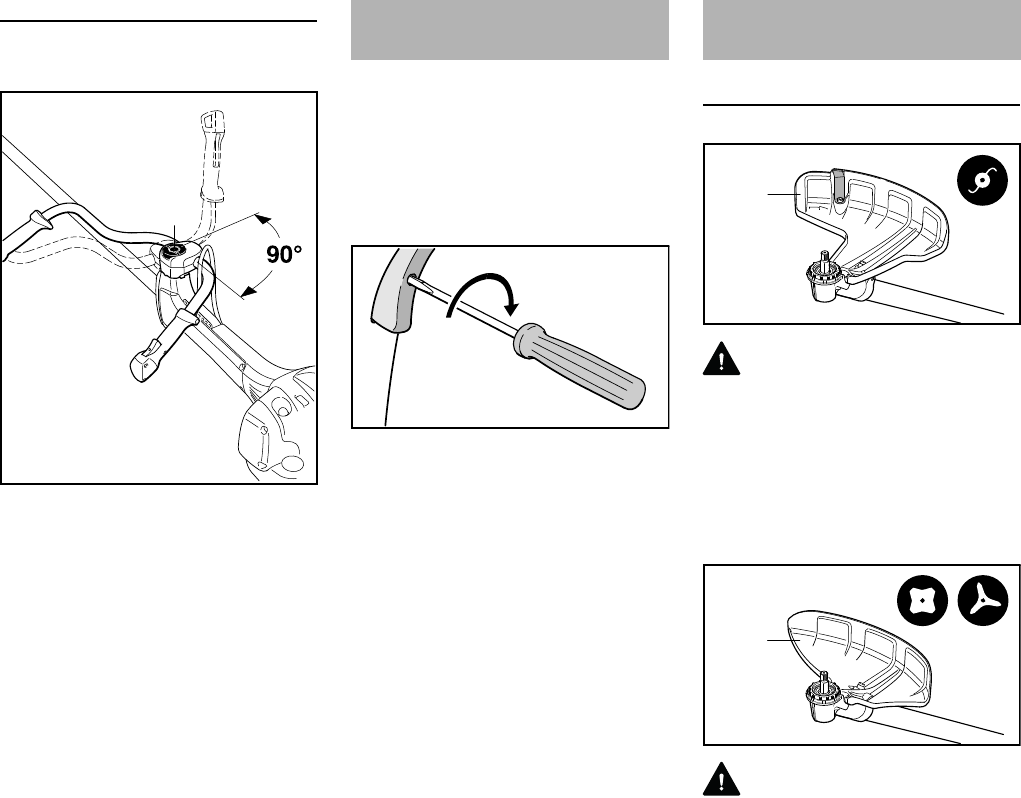 90°