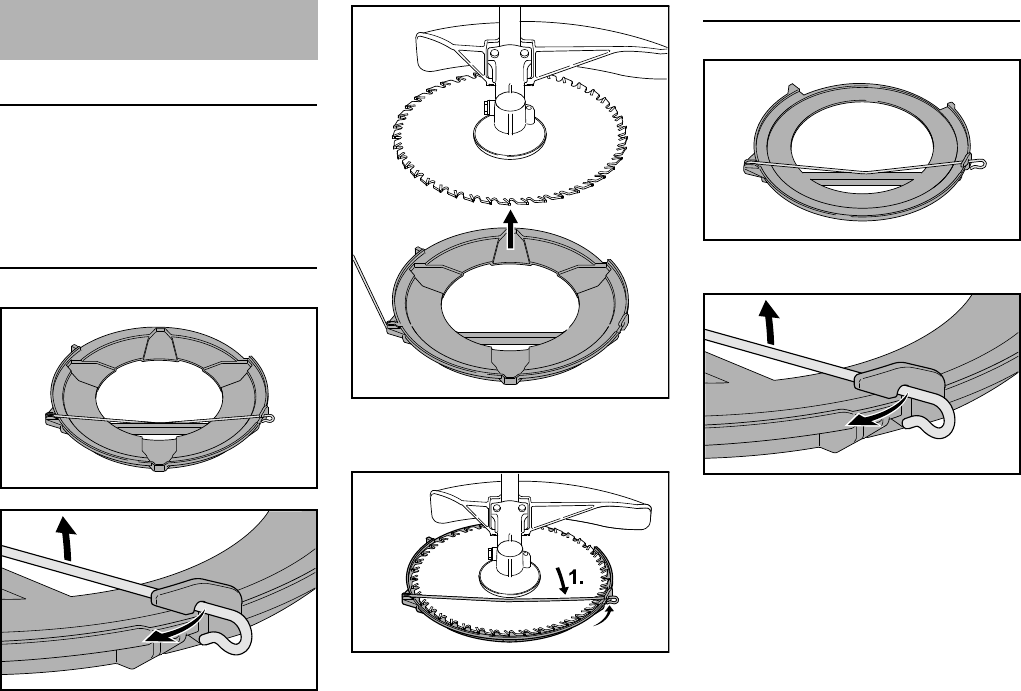 1.