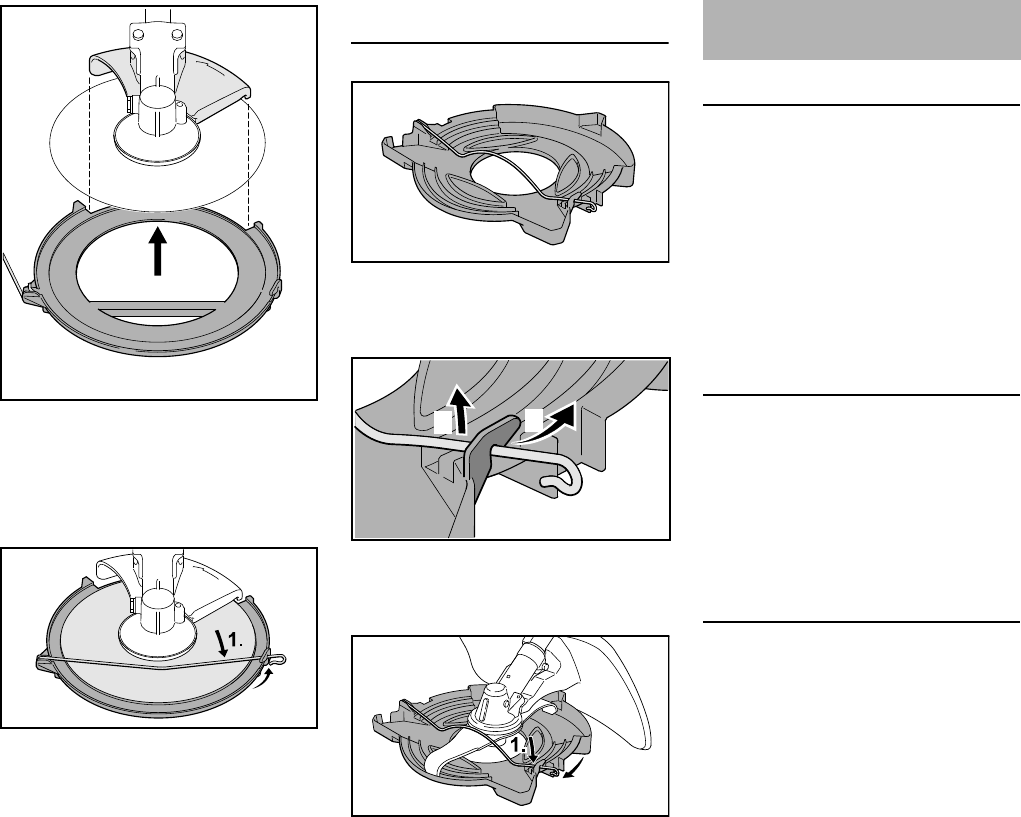 1.

1.