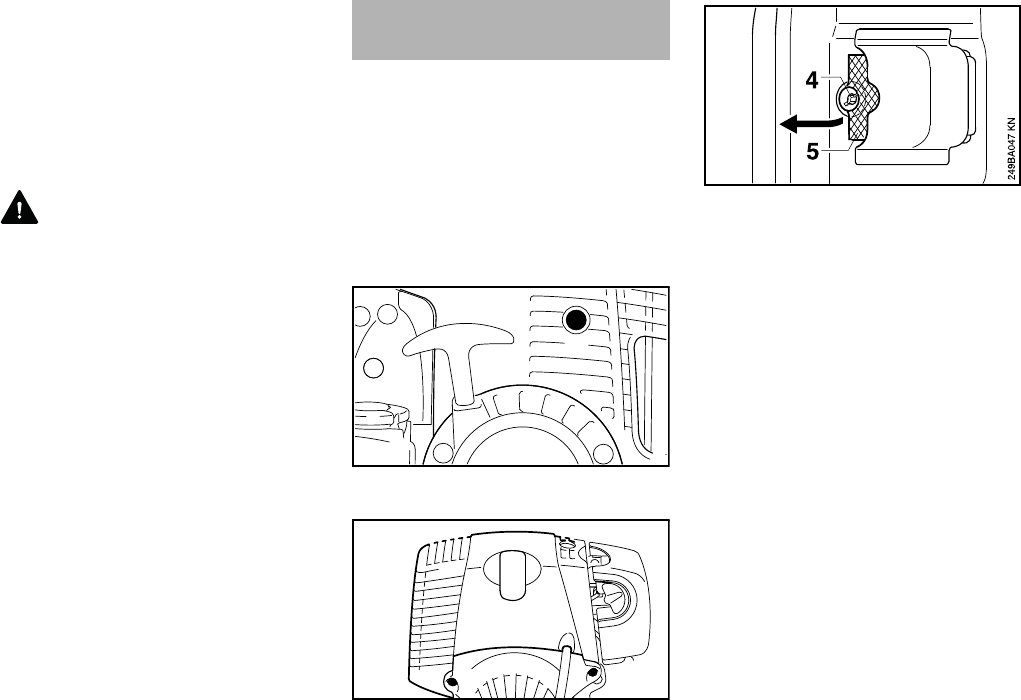 4

5

249BA047 KN