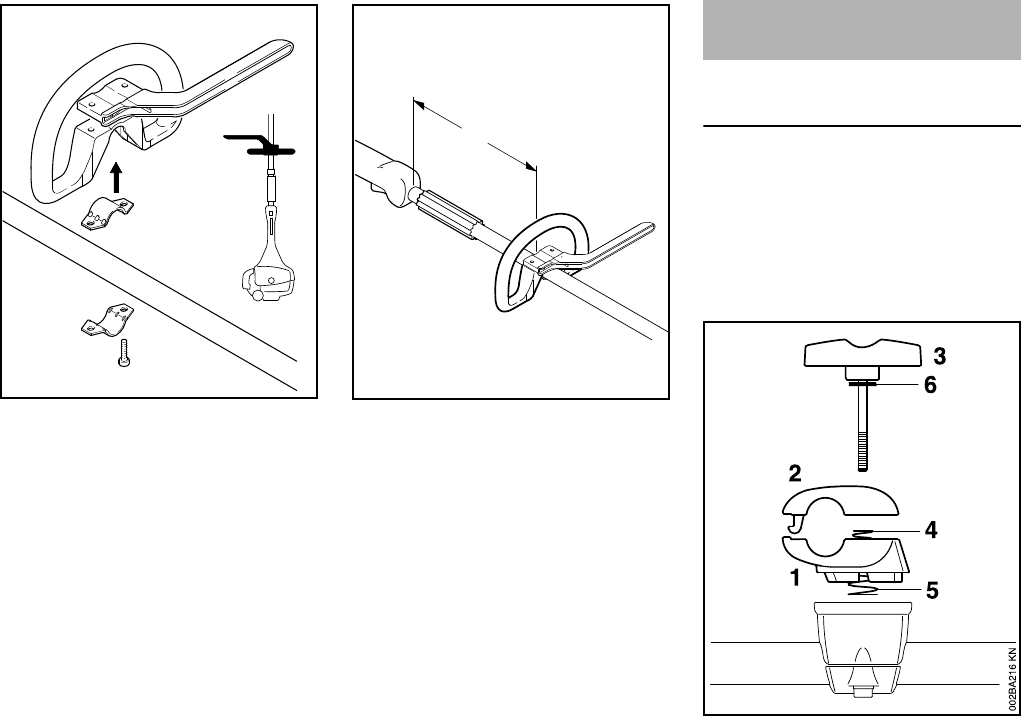 3
6
2
4
1
5
002BA216 KN