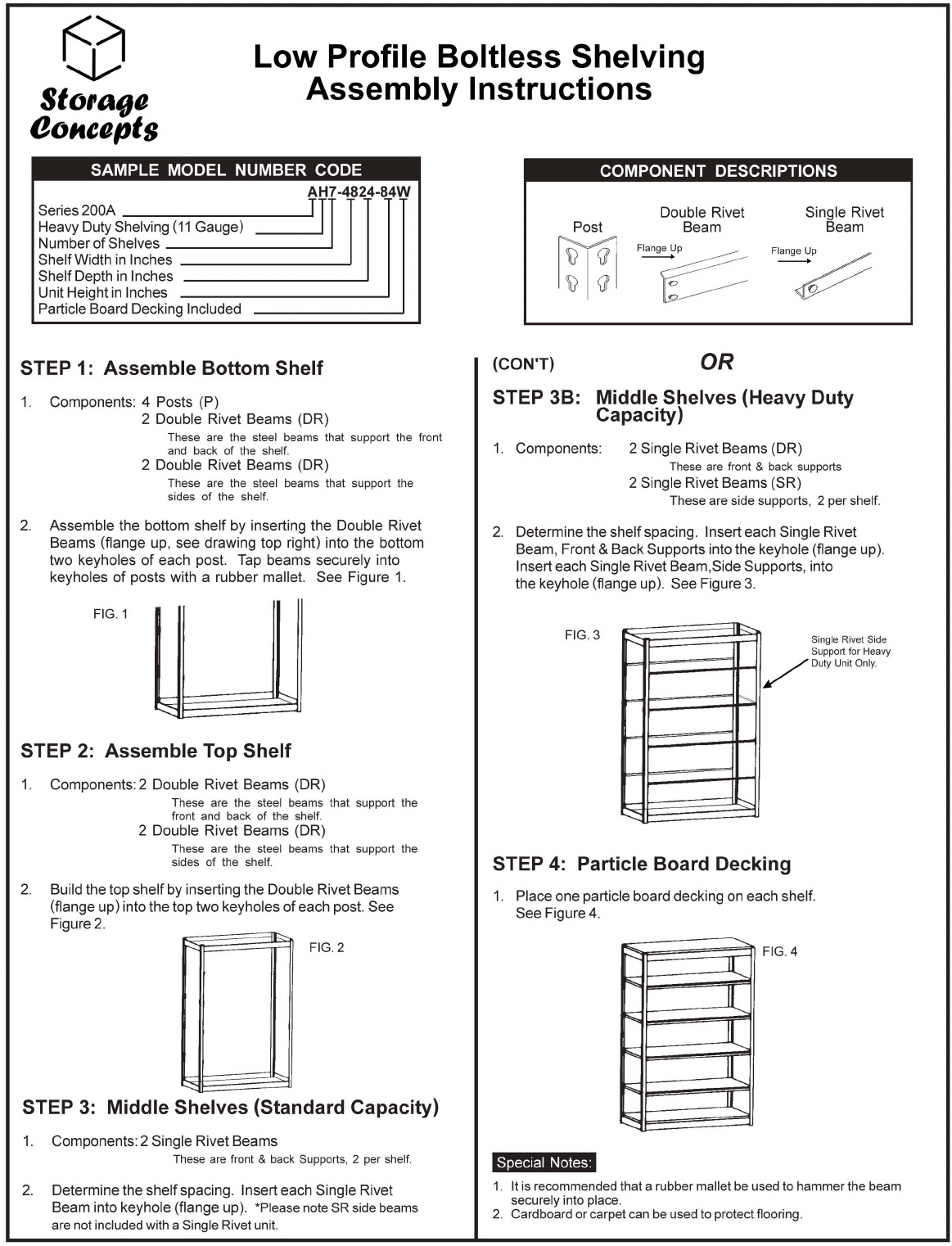 Storage Concepts

Low Profile Boltless Shelving
Assembly Instructions

SAMPLE MODEL NUMBER CODE

AH7-4824-84W

Series 200A
Heavy Duty Shelving (11 Gauge)
Number of Shelves
Shelf Width in Inches
Shelf Depth in Inches
Unit Height in Inches
Particle Board Decking Included

COMPONENT DESCRIPTIONS

Post

Double Rivet Beam

Flange Up

Single Rivet Beam

Flange Up

STEP 1: Assemble Bottom Shelf

1. Components: 4 Posts (P)
2 Double Rivet Beams (DR)
These are the steel beams that support the front and back of the shelf.
2 Double Rivet Beams (DR)
These are the steel beams that support the sides of the shelf.

2. Assemble the bottom shelf by inserting the Double Rivet Beams (flange up, see drawing top right) into the bottom two keyholes of each post. Tap beams securely into keyholes of posts with a rubber mallet. See Figure 1.

FIG. 1

STEP 2: Assemble Top Shelf

1. Components: 2 Double Rivet Beams (DR)
These are the steel beams that support the front and back of the shelf.
2 Double Rivet Beams (DR)
These are the steel beams that support the sides of the shelf.

2. Build the top shelf by inserting the Double Rivet Beams (flange up) into the top two keyholes of each post. See Figure 2.

FIG. 2

STEP 3: Middle Shelves (Standard Capacity)

1. Components: 2 Single Rivet Beams
These are front & back Supports, 2 per shelf.

2. Determine the shelf spacing. Insert each Single Rivet Beam into keyhole (flange up). *Please note SR side beams are not included with a Single Rivet unit.

(CON'T)

OR

STEP 3B: Middle Shelves (Heavy Duty Capacity)

1. Components: 2 Single Rivet Beams (DR)
These are front & back supports
2 Single Rivet Beams (SR)
These are side supports, 2 per shelf.

2. Determine the shelf spacing. Insert each Single Rivet Beam, Front & Back Supports into the keyhole (flange up). Insert each Single Rivet Beam,Side Supports, into the keyhole (flange up). See Figure 3.

FIG. 3

Single Rivet Side Support for Heavy Duty Unit Only.

STEP 4: Particle Board Decking

1. Place one particle board decking on each shelf. See Figure 4.

FIG. 4

Special Notes:

1. It is recommended that a rubber mallet be used to hammer the beam securely into place.
2. Cardboard or carpet can be used to protect flooring.