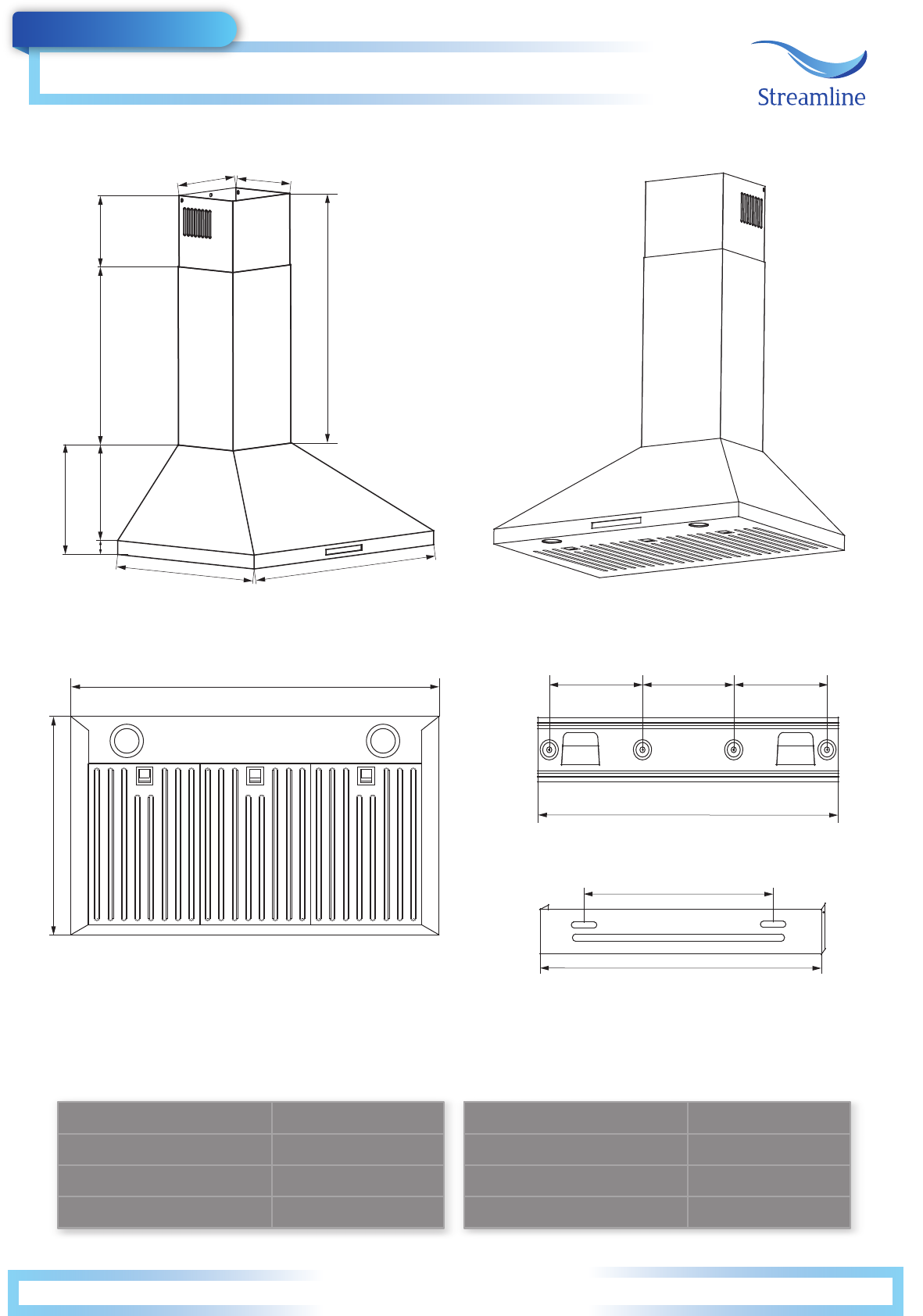 Streamline