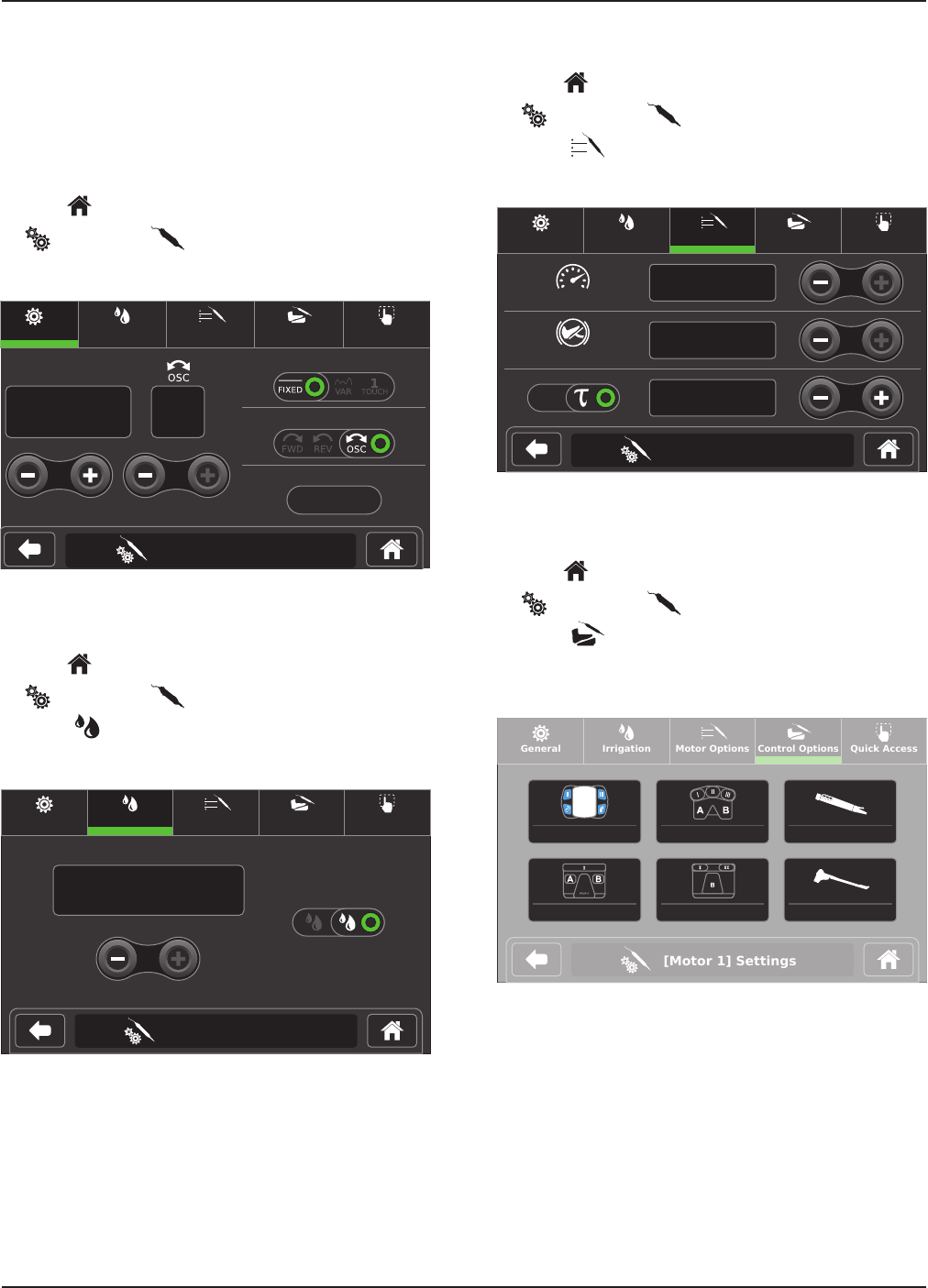 OSC

FIXED VAR 1 TOUCH

FWD REV OSC

General Irrigation Motor Options Control Options Quick Access

A B

A B

B

[Motor 1] Settings