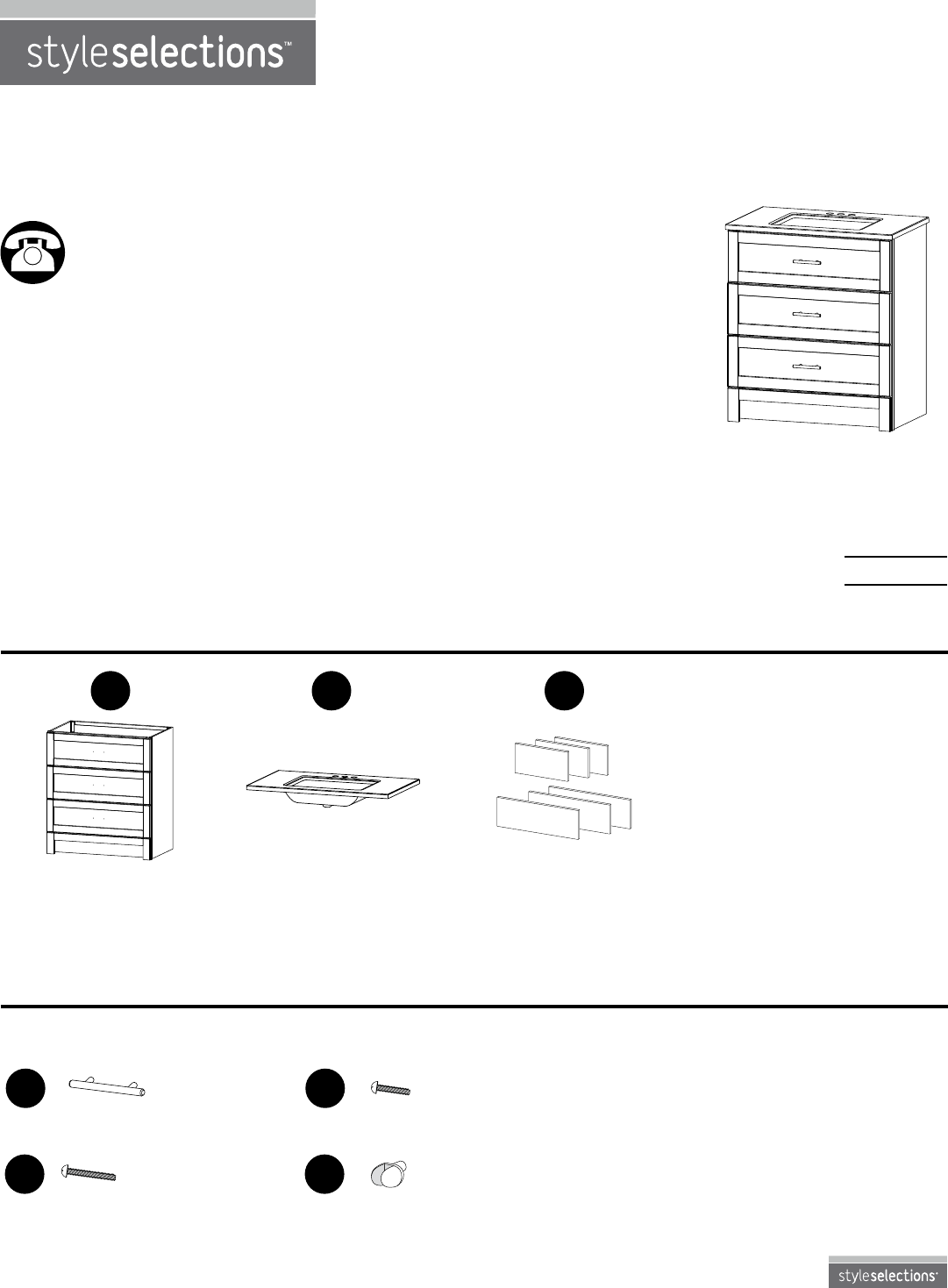 styleselections™

styleselections®