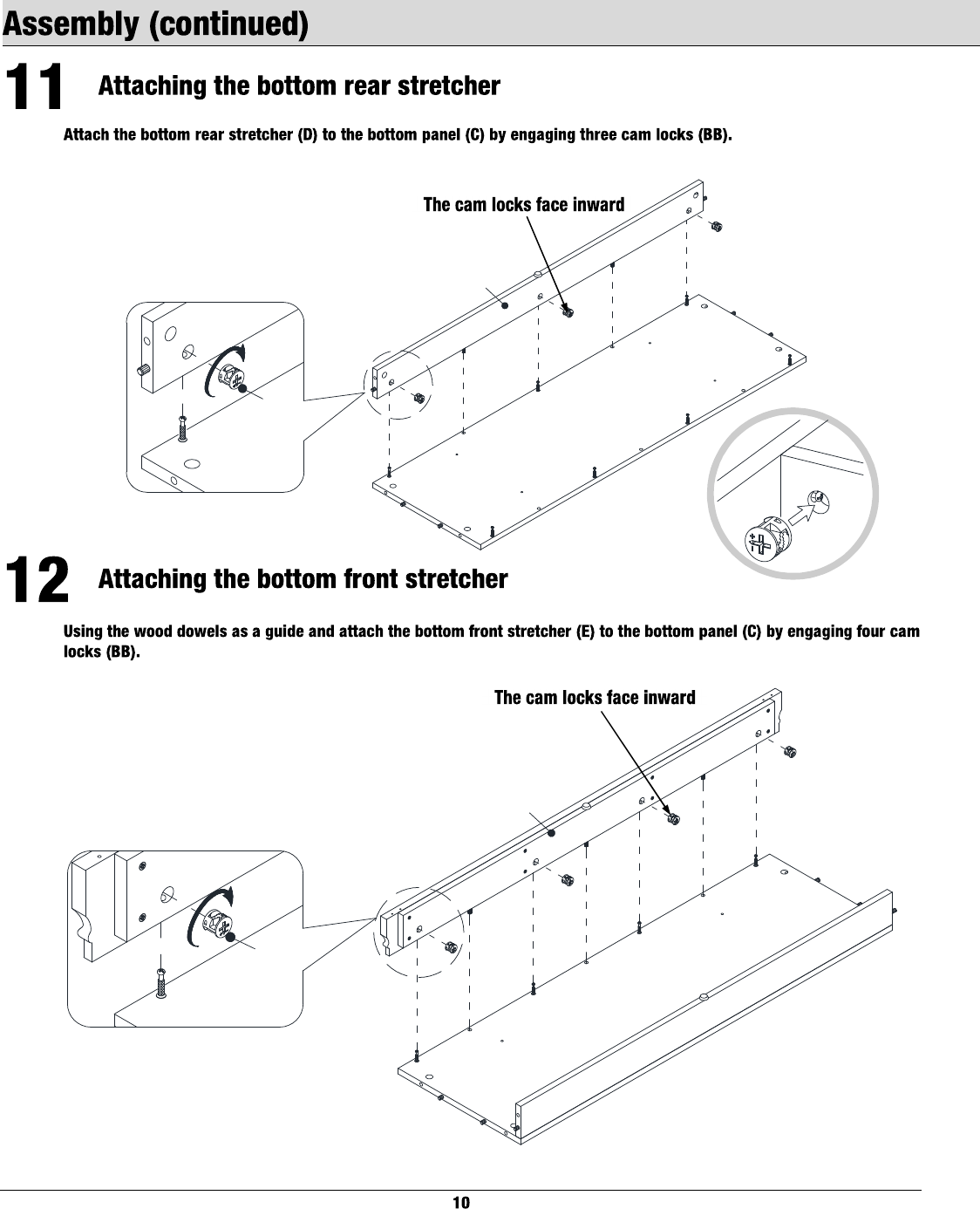 Assembly (continued)

11 Attaching the bottom rear stretcher

Attach the bottom rear stretcher (D) to the bottom panel (C) by engaging three cam locks (BB).

The cam locks face inward

12 Attaching the bottom front stretcher

Using the wood dowels as a guide and attach the bottom front stretcher (E) to the bottom panel (C) by engaging four cam locks (BB).

The cam locks face inward

10