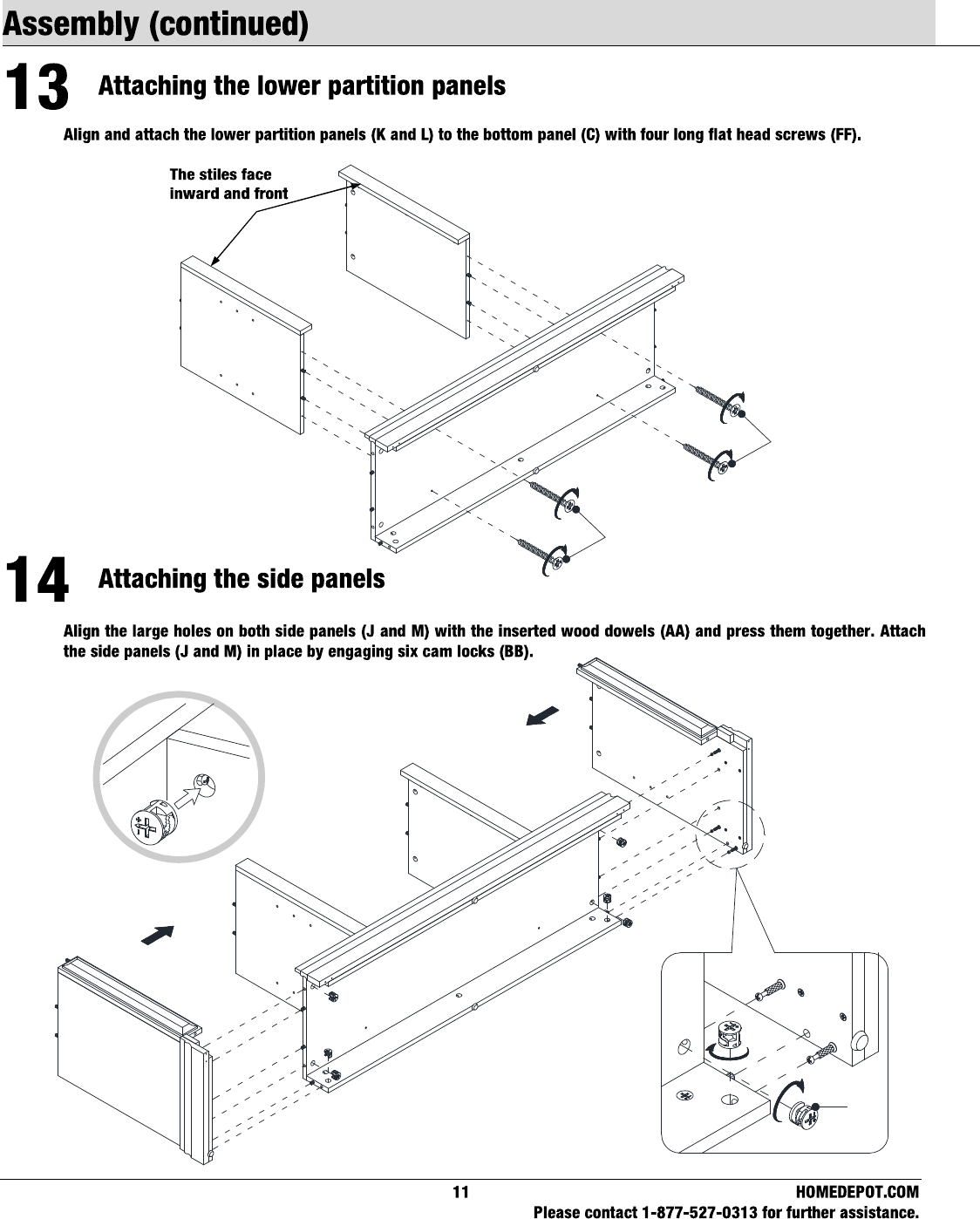 Assembly (continued)

13 Attaching the lower partition panels

Align and attach the lower partition panels (K and L) to the bottom panel (C) with four long flat head screws (FF).

The stiles face inward and front

14 Attaching the side panels

Align the large holes on both side panels (J and M) with the inserted wood dowels (AA) and press them together. Attach the side panels (J and M) in place by engaging six cam locks (BB).

11

HOMEDEPOT.COM
Please contact 1-877-527-0313 for further assistance.