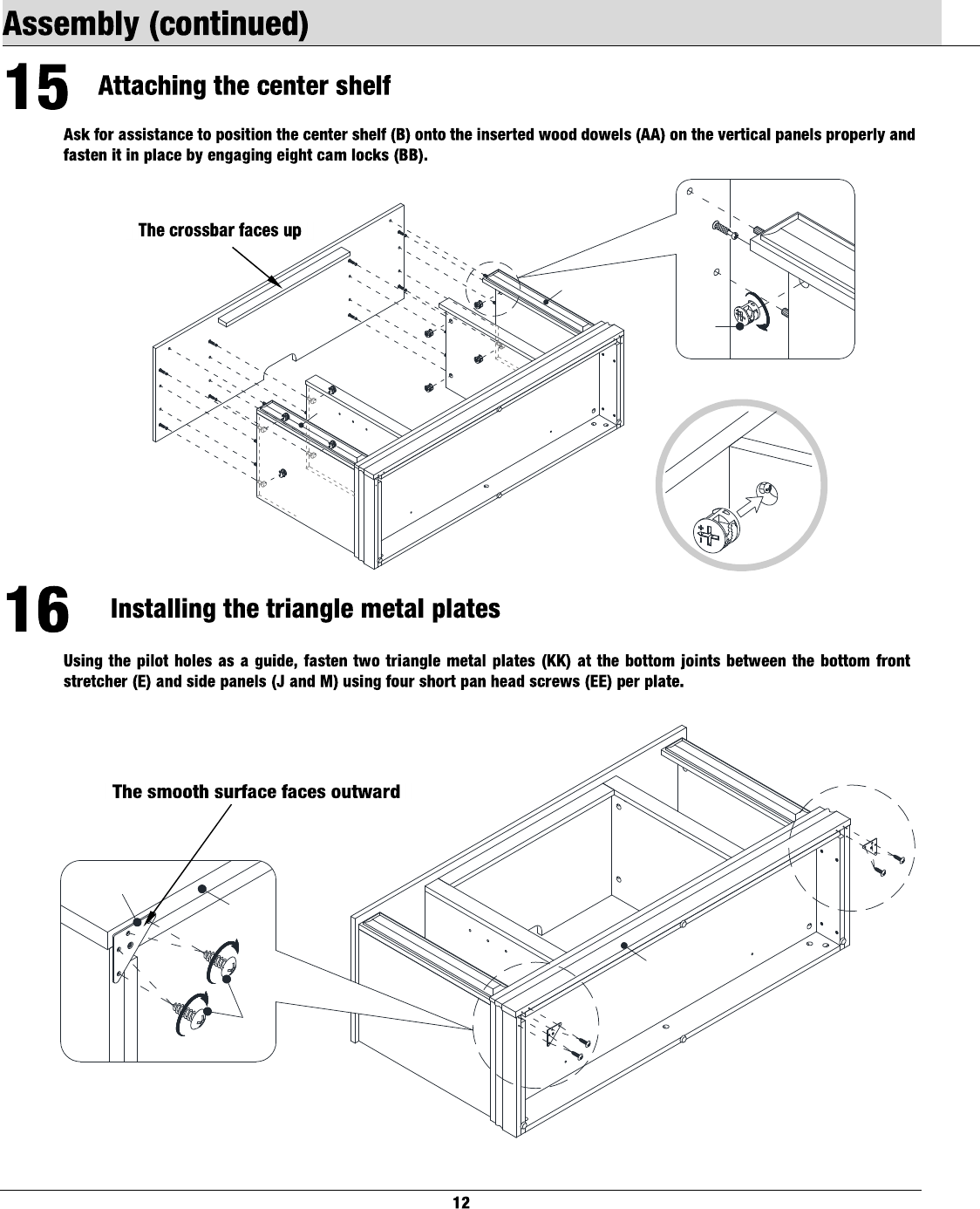 Assembly (continued)

15 Attaching the center shelf

Ask for assistance to position the center shelf (B) onto the inserted wood dowels (AA) on the vertical panels properly and fasten it in place by engaging eight cam locks (BB).

The crossbar faces up

16 Installing the triangle metal plates

Using the pilot holes as a guide, fasten two triangle metal plates (KK) at the bottom joints between the bottom front stretcher (E) and side panels (J and M) using four short pan head screws (EE) per plate.

The smooth surface faces outward

12