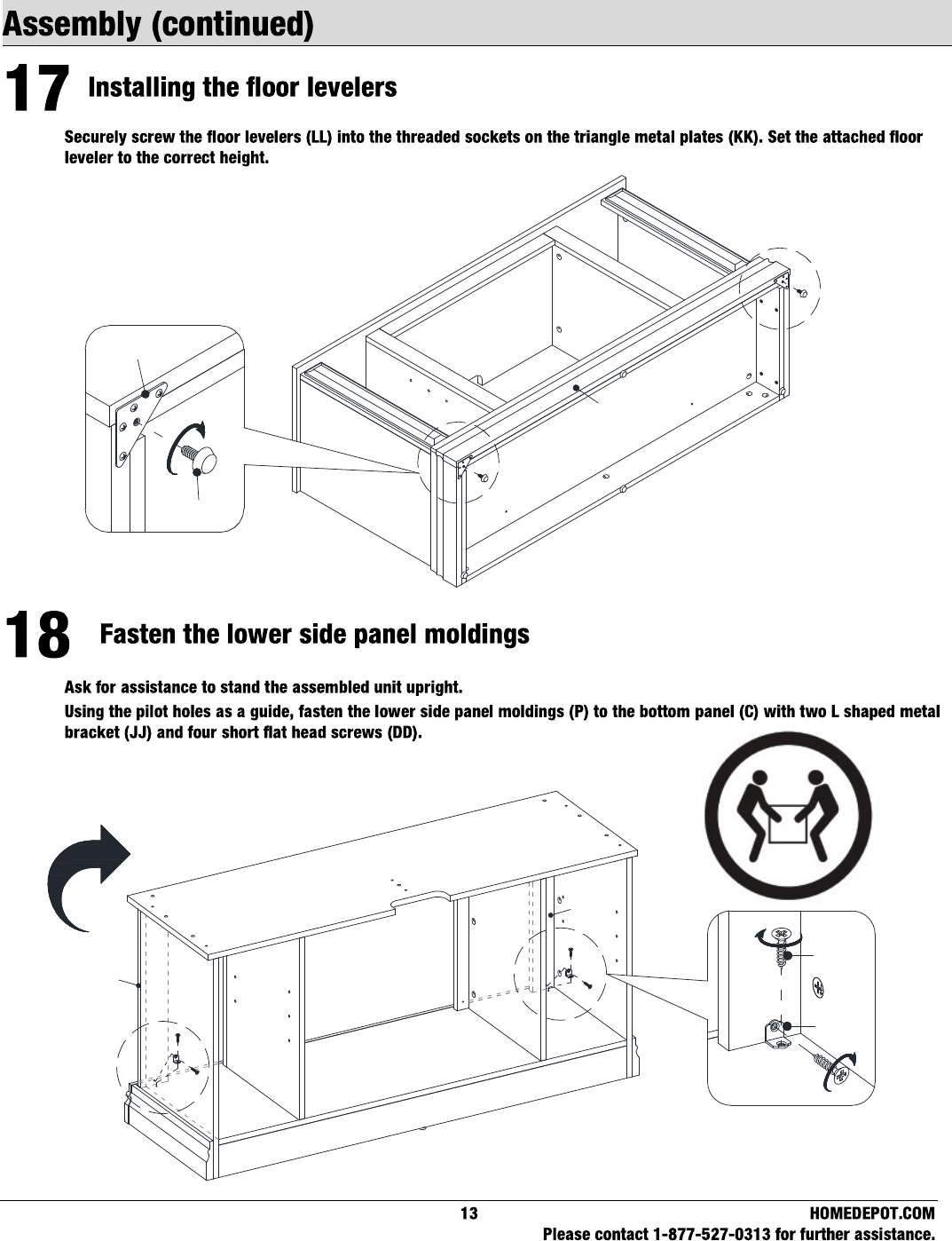 Assembly (continued)

17 Installing the floor levelers

Securely screw the floor levelers (LL) into the threaded sockets on the triangle metal plates (KK). Set the attached floor leveler to the correct height.

18 Fasten the lower side panel moldings

Ask for assistance to stand the assembled unit upright.

Using the pilot holes as a guide, fasten the lower side panel moldings (P) to the bottom panel (C) with two L shaped metal bracket (JJ) and four short flat head screws (DD).

13

HOMEDEPOT.COM

Please contact 1-877-527-0313 for further assistance.