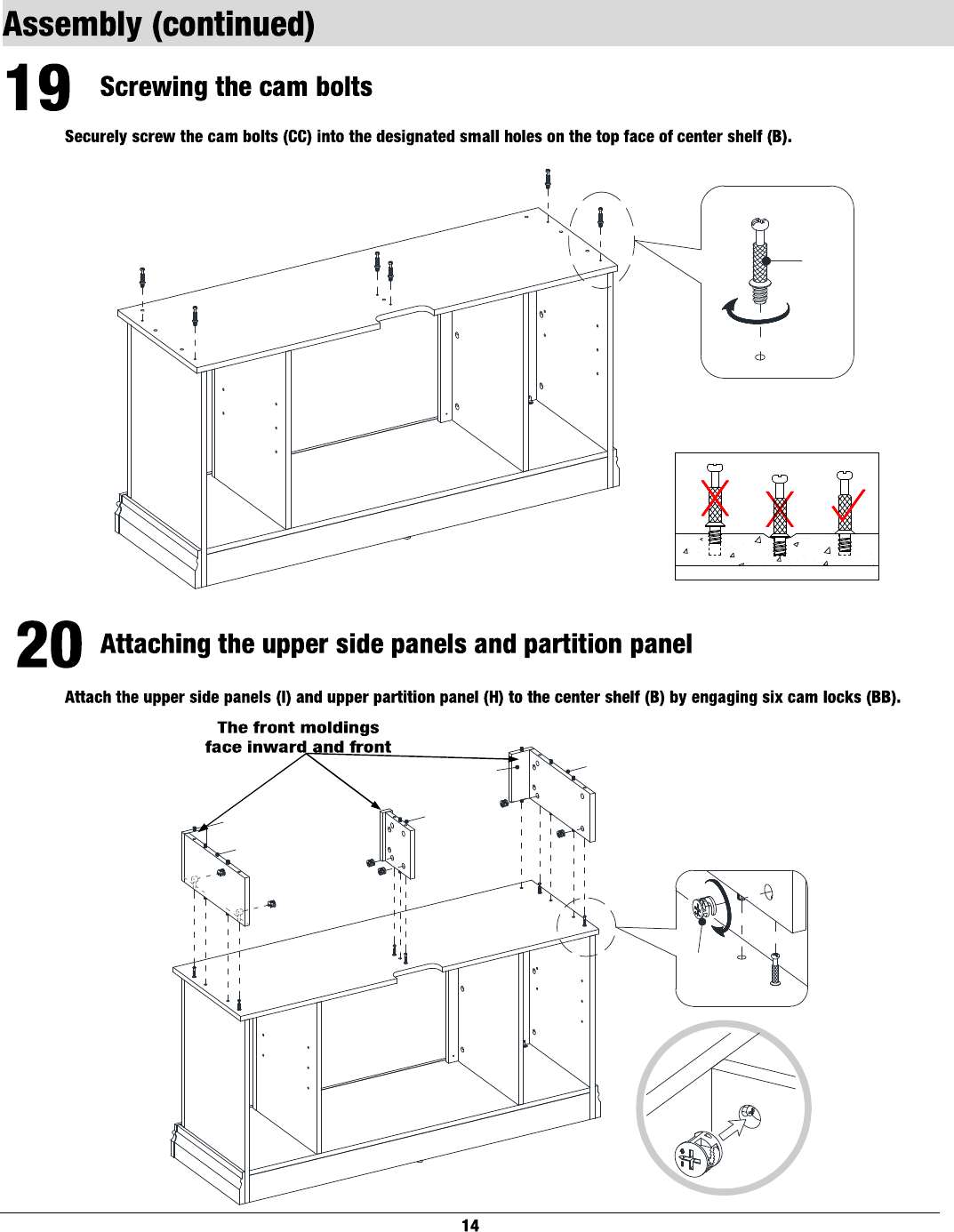 Assembly (continued)

19 Screwing the cam bolts

Securely screw the cam bolts (CC) into the designated small holes on the top face of center shelf (B).

20 Attaching the upper side panels and partition panel

Attach the upper side panels (I) and upper partition panel (H) to the center shelf (B) by engaging six cam locks (BB).

The front moldings face inward and front

14