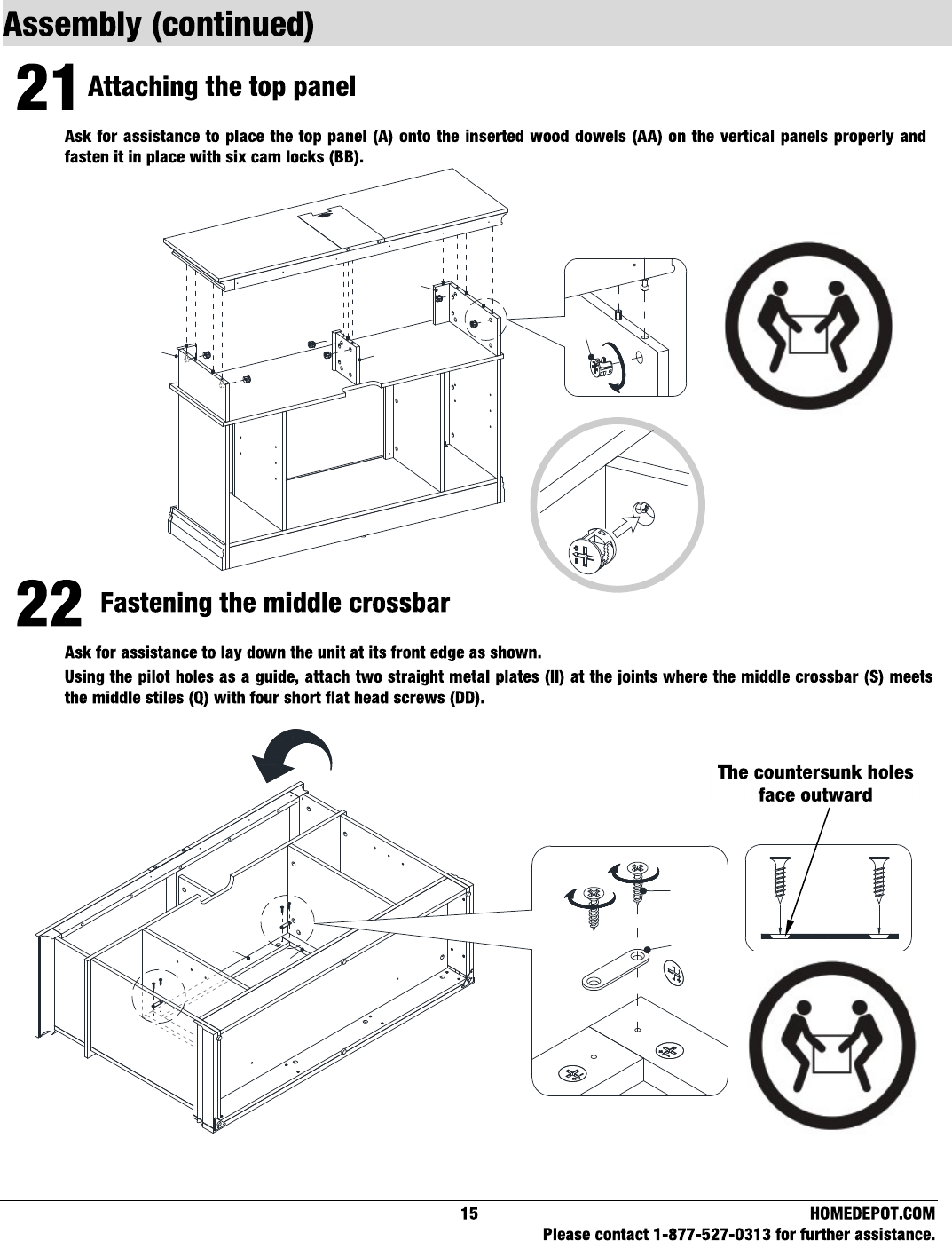 Assembly (continued)

21 Attaching the top panel

Ask for assistance to place the top panel (A) onto the inserted wood dowels (AA) on the vertical panels properly and fasten it in place with six cam locks (BB).

22 Fastening the middle crossbar

Ask for assistance to lay down the unit at its front edge as shown.

Using the pilot holes as a guide, attach two straight metal plates (II) at the joints where the middle crossbar (S) meets the middle stiles (Q) with four short flat head screws (DD).

The countersunk holes face outward

15

HOMEDEPOT.COM

Please contact 1-877-527-0313 for further assistance.