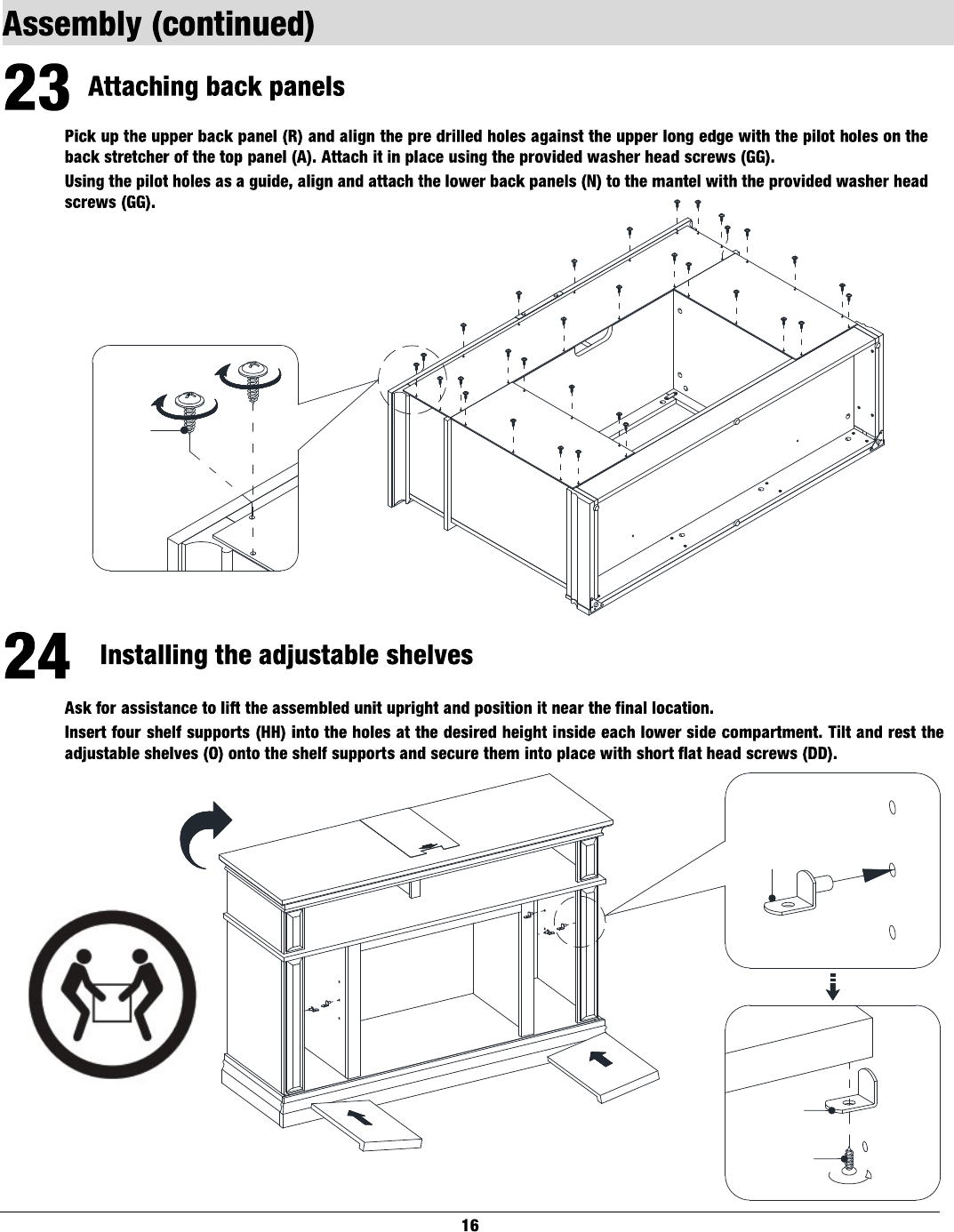 Assembly (continued)

23 Attaching back panels

Pick up the upper back panel (R) and align the pre drilled holes against the upper long edge with the pilot holes on the back stretcher of the top panel (A). Attach it in place using the provided washer head screws (GG).

Using the pilot holes as a guide, align and attach the lower back panels (N) to the mantel with the provided washer head screws (GG).

24 Installing the adjustable shelves

Ask for assistance to lift the assembled unit upright and position it near the final location.

Insert four shelf supports (HH) into the holes at the desired height inside each lower side compartment. Tilt and rest the adjustable shelves (O) onto the shelf supports and secure them into place with short flat head screws (DD).

16