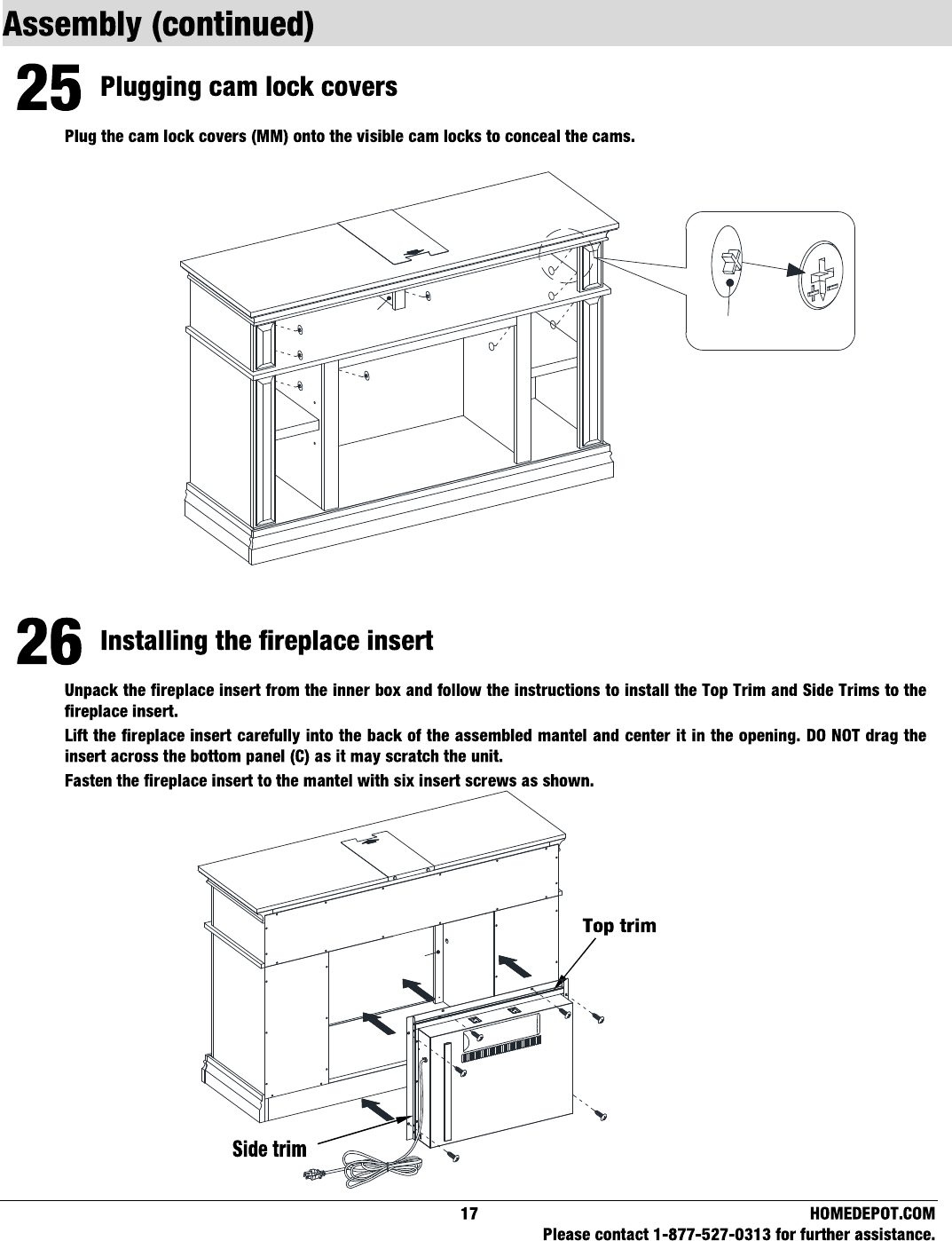 Assembly (continued)

25 Plugging cam lock covers

Plug the cam lock covers (MM) onto the visible cam locks to conceal the cams.

26 Installing the fireplace insert

Unpack the fireplace insert from the inner box and follow the instructions to install the Top Trim and Side Trims to the fireplace insert.

Lift the fireplace insert carefully into the back of the assembled mantel and center it in the opening. DO NOT drag the insert across the bottom panel (C) as it may scratch the unit.

Fasten the fireplace insert to the mantel with six insert screws as shown.

Top trim

Side trim

17

HOMEDEPOT.COM
Please contact 1-877-527-0313 for further assistance.