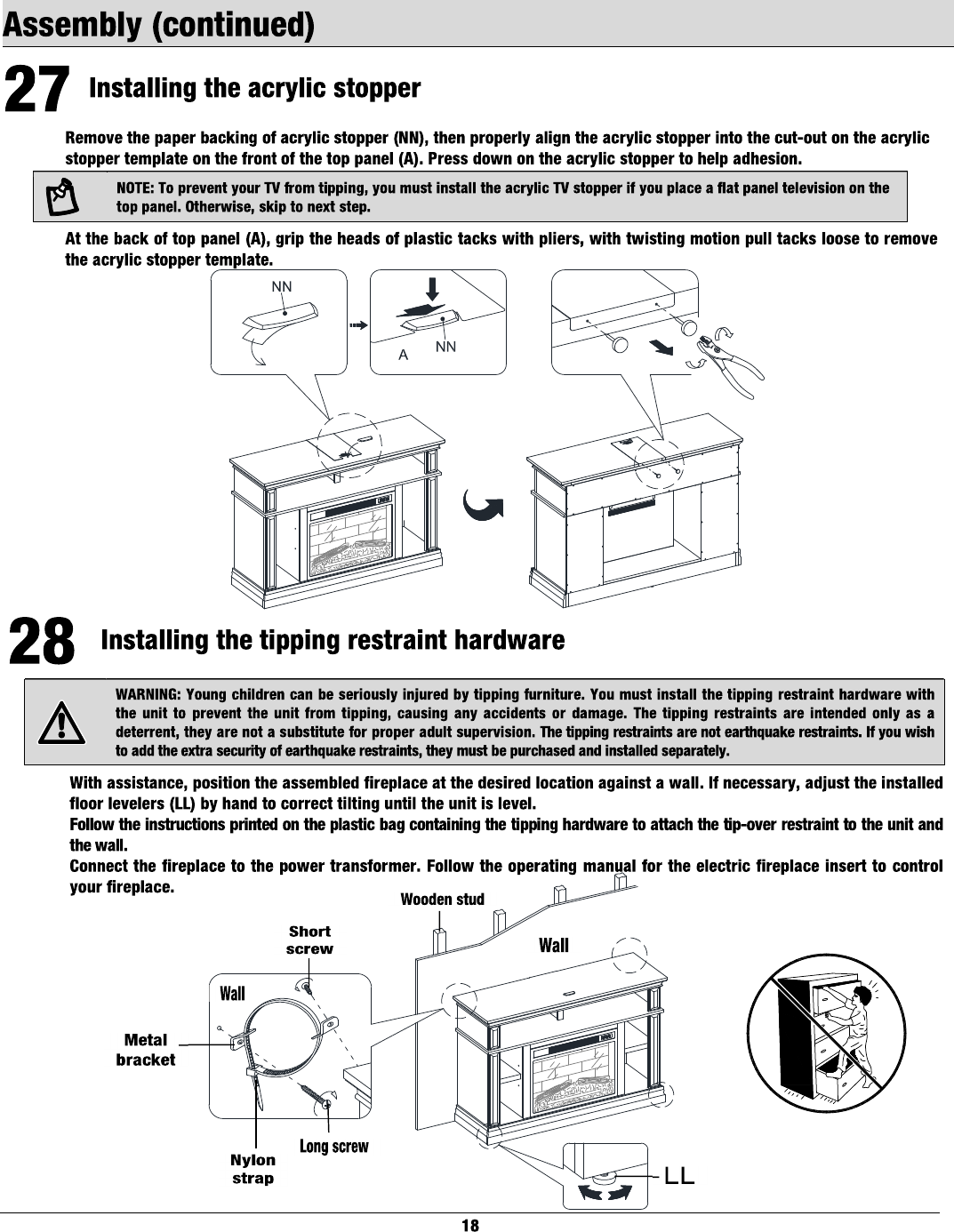 Assembly (continued)

27 Installing the acrylic stopper

Remove the paper backing of acrylic stopper (NN), then properly align the acrylic stopper into the cut-out on the acrylic stopper template on the front of the top panel (A). Press down on the acrylic stopper to help adhesion.

NOTE: To prevent your TV from tipping, you must install the acrylic TV stopper if you place a flat panel television on the top panel. Otherwise, skip to next step.

At the back of top panel (A), grip the heads of plastic tacks with pliers, with twisting motion pull tacks loose to remove the acrylic stopper template.

NN

A

NN

28 Installing the tipping restraint hardware

WARNING: Young children can be seriously injured by tipping furniture. You must install the tipping restraint hardware with the unit to prevent the unit from tipping, causing any accidents or damage. The tipping restraints are intended only as a deterrent, they are not a substitute for proper adult supervision. The tipping restraints are not earthquake restraints. If you wish to add the extra security of earthquake restraints, they must be purchased and installed separately.

With assistance, position the assembled fireplace at the desired location against a wall. If necessary, adjust the installed floor levelers (LL) by hand to correct tilting until the unit is level.
Follow the instructions printed on the plastic bag containing the tipping hardware to attach the tip-over restraint to the unit and the wall.
Connect the fireplace to the power transformer. Follow the operating manual for the electric fireplace insert to control your fireplace.

Wooden stud

Short screw

Wall

Wall

Metal bracket

Long screw

Nylon strap

LL

18