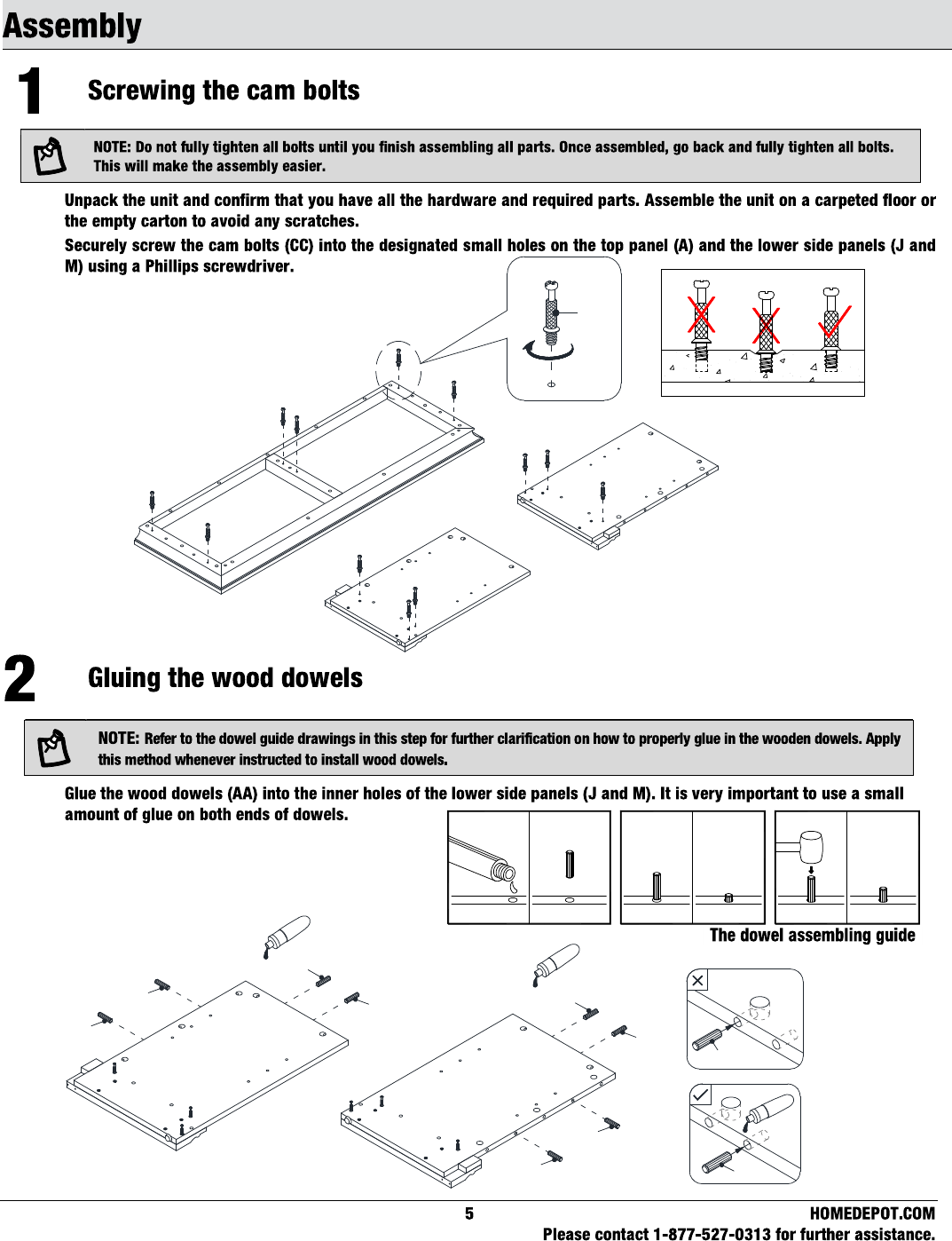 Assembly

1 Screwing the cam bolts

NOTE: Do not fully tighten all bolts until you finish assembling all parts. Once assembled, go back and fully tighten all bolts. This will make the assembly easier.

Unpack the unit and confirm that you have all the hardware and required parts. Assemble the unit on a carpeted floor or the empty carton to avoid any scratches.

Securely screw the cam bolts (CC) into the designated small holes on the top panel (A) and the lower side panels (J and M) using a Phillips screwdriver.

2 Gluing the wood dowels

NOTE: Refer to the dowel guide drawings in this step for further clarification on how to properly glue in the wooden dowels. Apply this method whenever instructed to install wood dowels.

Glue the wood dowels (AA) into the inner holes of the lower side panels (J and M). It is very important to use a small amount of glue on both ends of dowels.

The dowel assembling guide

5

HOMEDEPOT.COM
Please contact 1-877-527-0313 for further assistance.