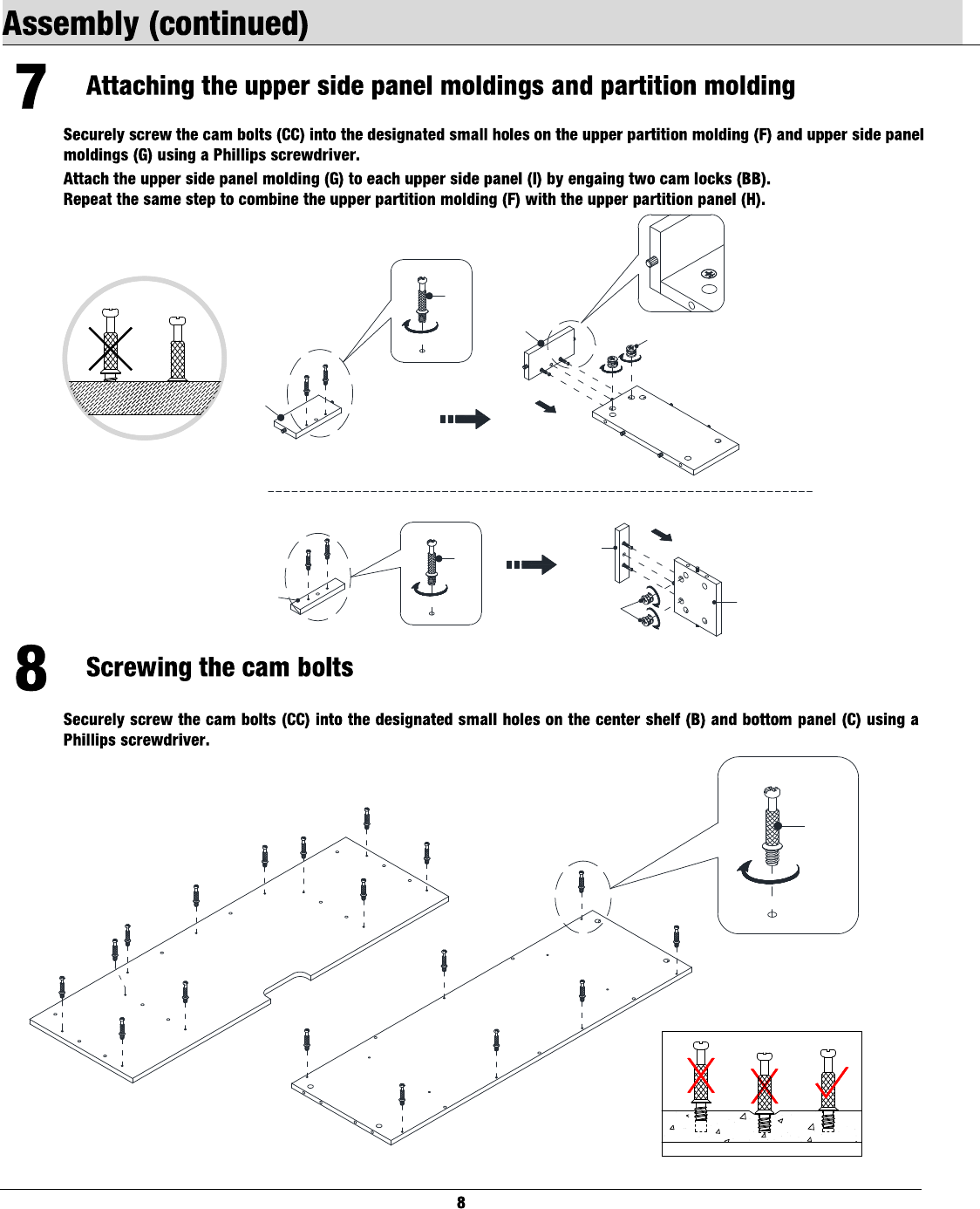 Assembly (continued)

7

Attaching the upper side panel moldings and partition molding

Securely screw the cam bolts (CC) into the designated small holes on the upper partition molding (F) and upper side panel moldings (G) using a Phillips screwdriver.

Attach the upper side panel molding (G) to each upper side panel (I) by engaing two cam locks (BB).
Repeat the same step to combine the upper partition molding (F) with the upper partition panel (H).

8

Screwing the cam bolts

Securely screw the cam bolts (CC) into the designated small holes on the center shelf (B) and bottom panel (C) using a Phillips screwdriver.

8