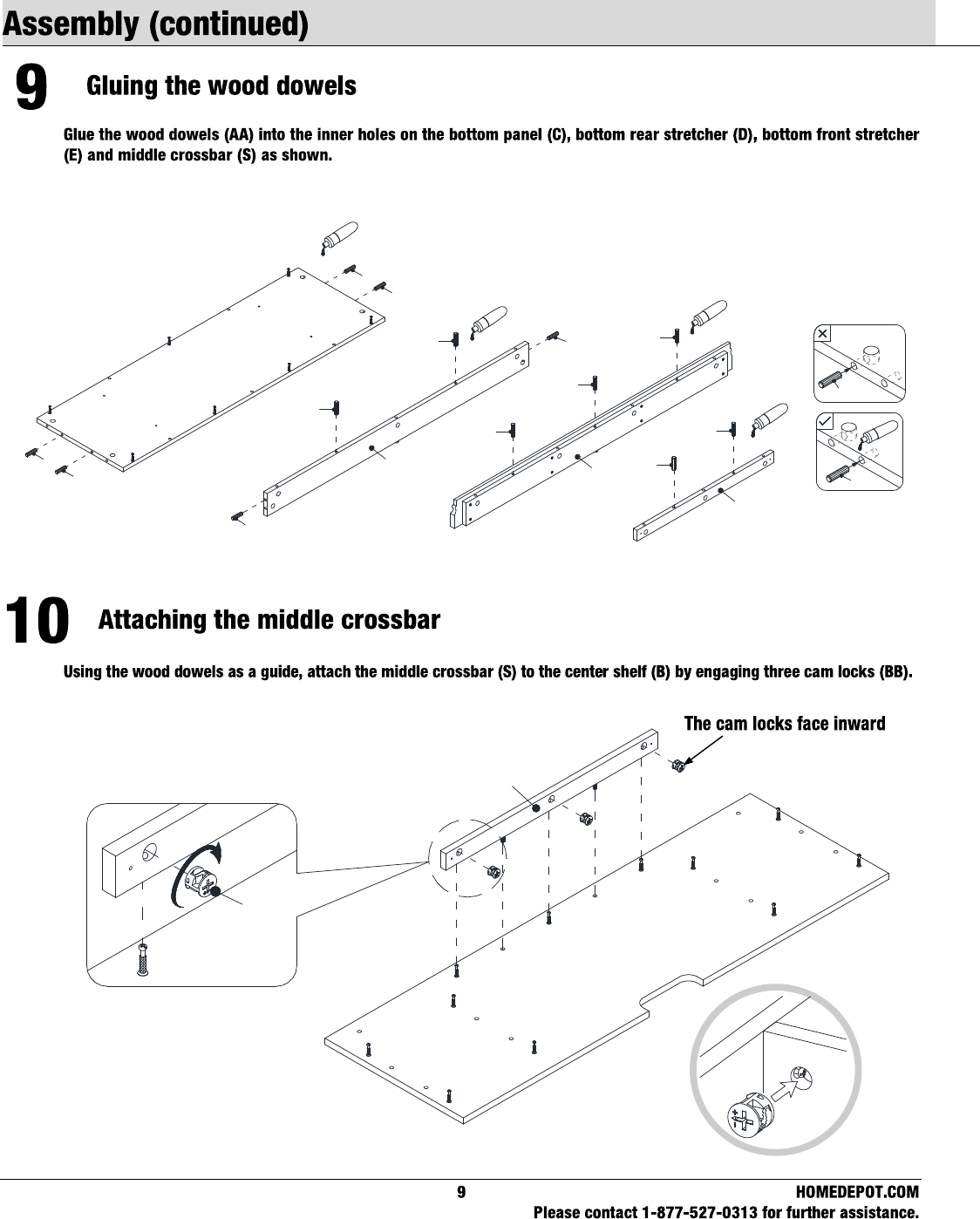 Assembly (continued)

9

Gluing the wood dowels

Glue the wood dowels (AA) into the inner holes on the bottom panel (C), bottom rear stretcher (D), bottom front stretcher (E) and middle crossbar (S) as shown.

10

Attaching the middle crossbar

Using the wood dowels as a guide, attach the middle crossbar (S) to the center shelf (B) by engaging three cam locks (BB).

The cam locks face inward

9

HOMEDEPOT.COM

Please contact 1-877-527-0313 for further assistance.