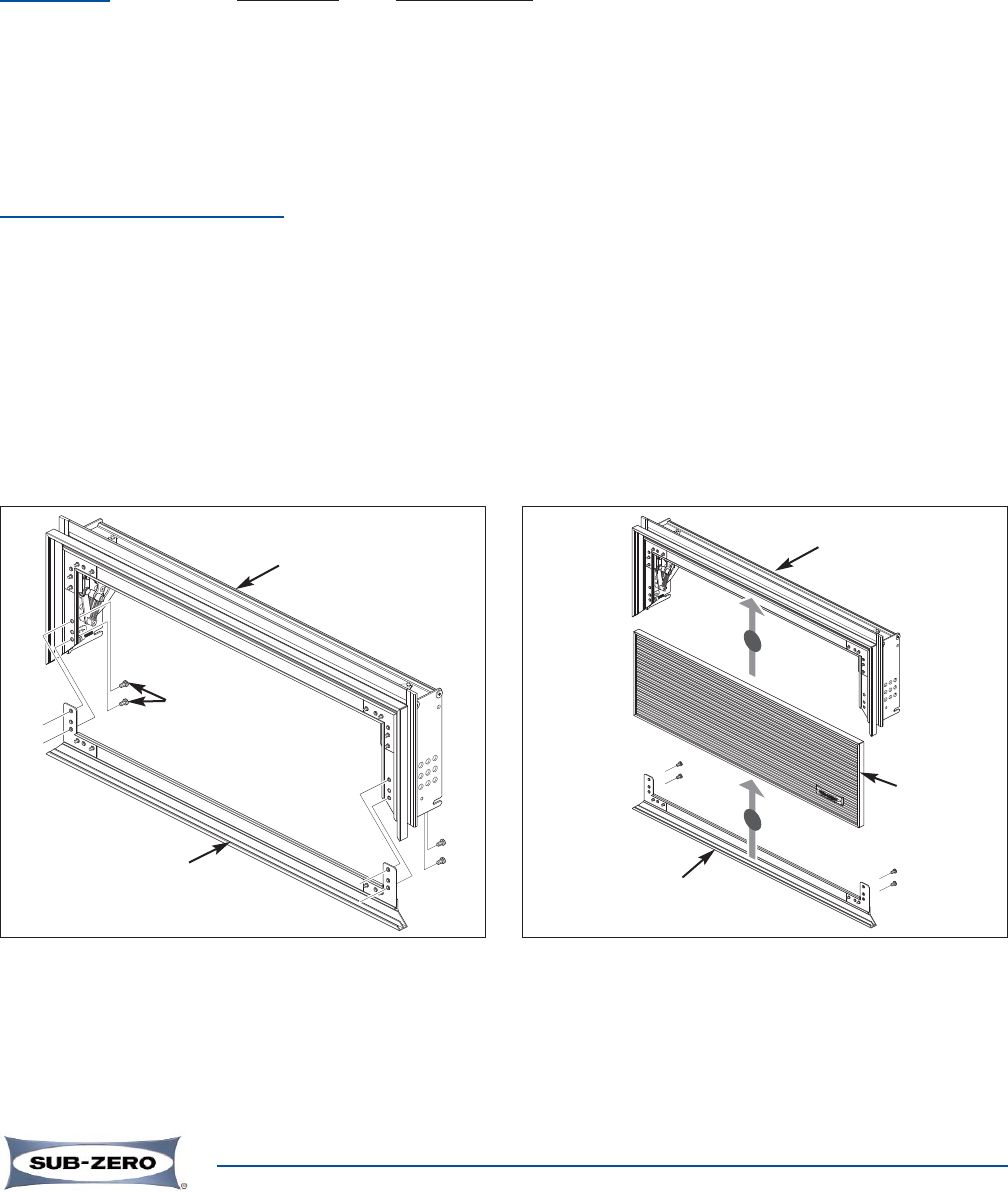 SUB-ZERO