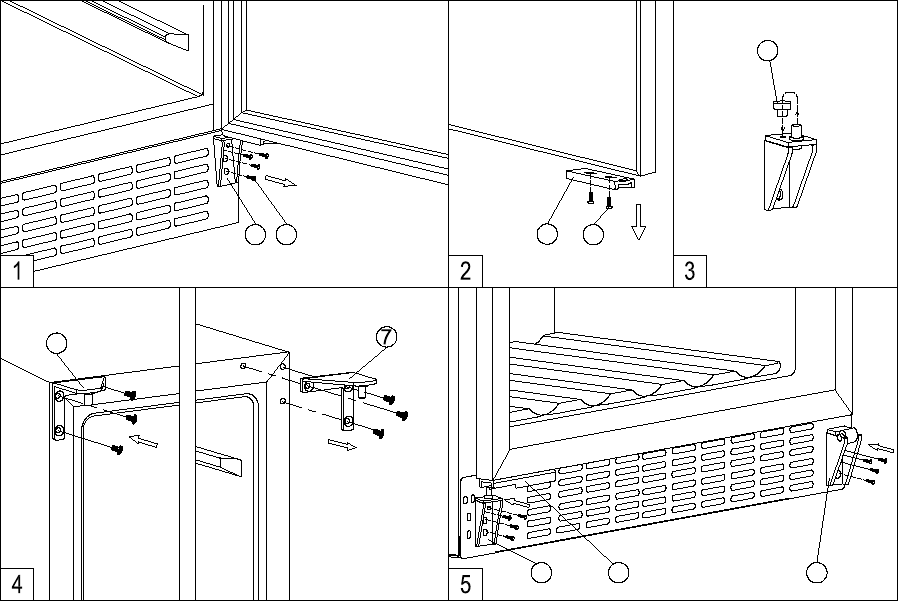 1
2
3
7
4
5