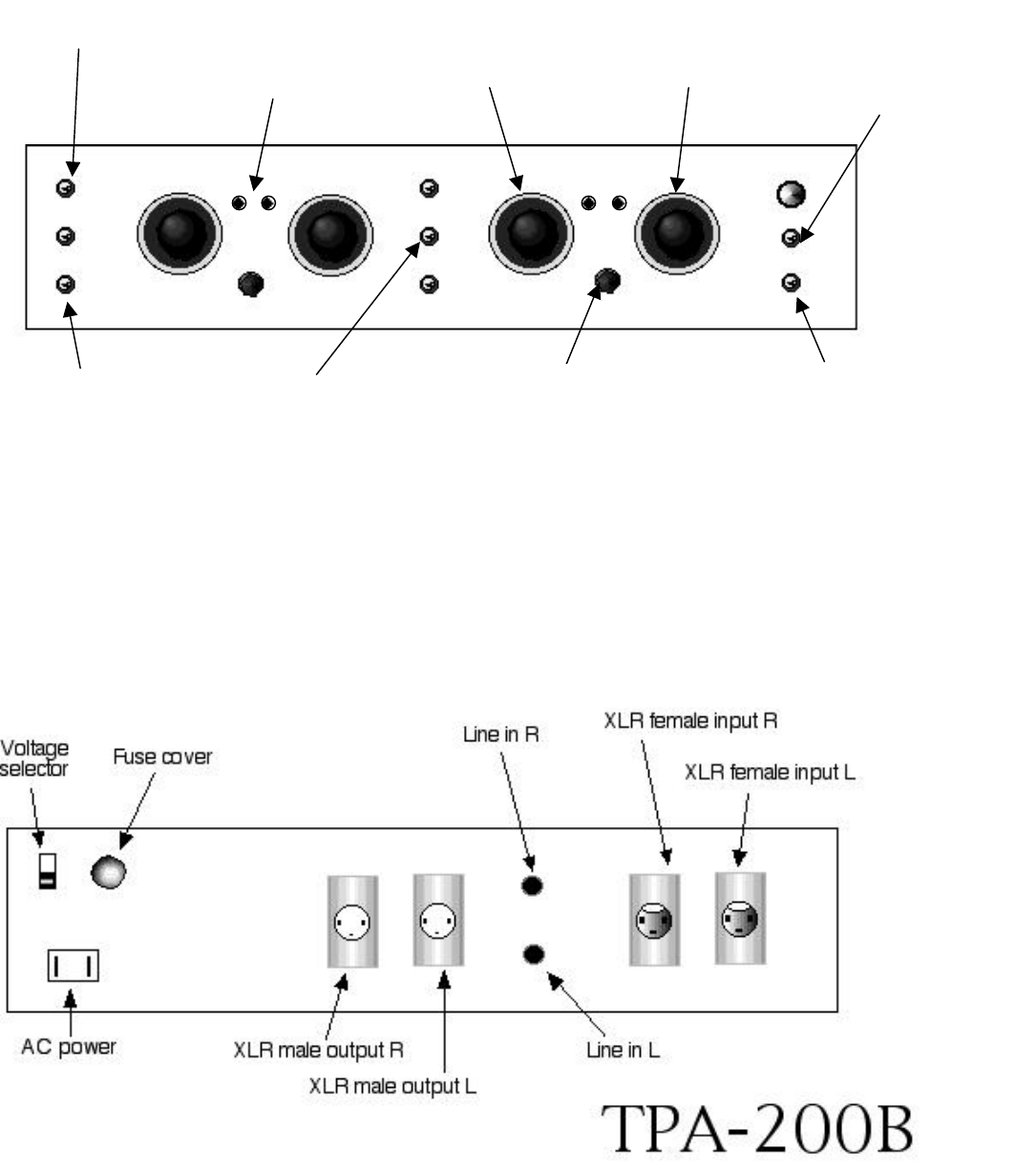 Voltage selector

Fuse cover

Line in R

XLR female input R

XLR female input L

AC power

XLR male output R

XLR male output L

Line in L

TPA-200B