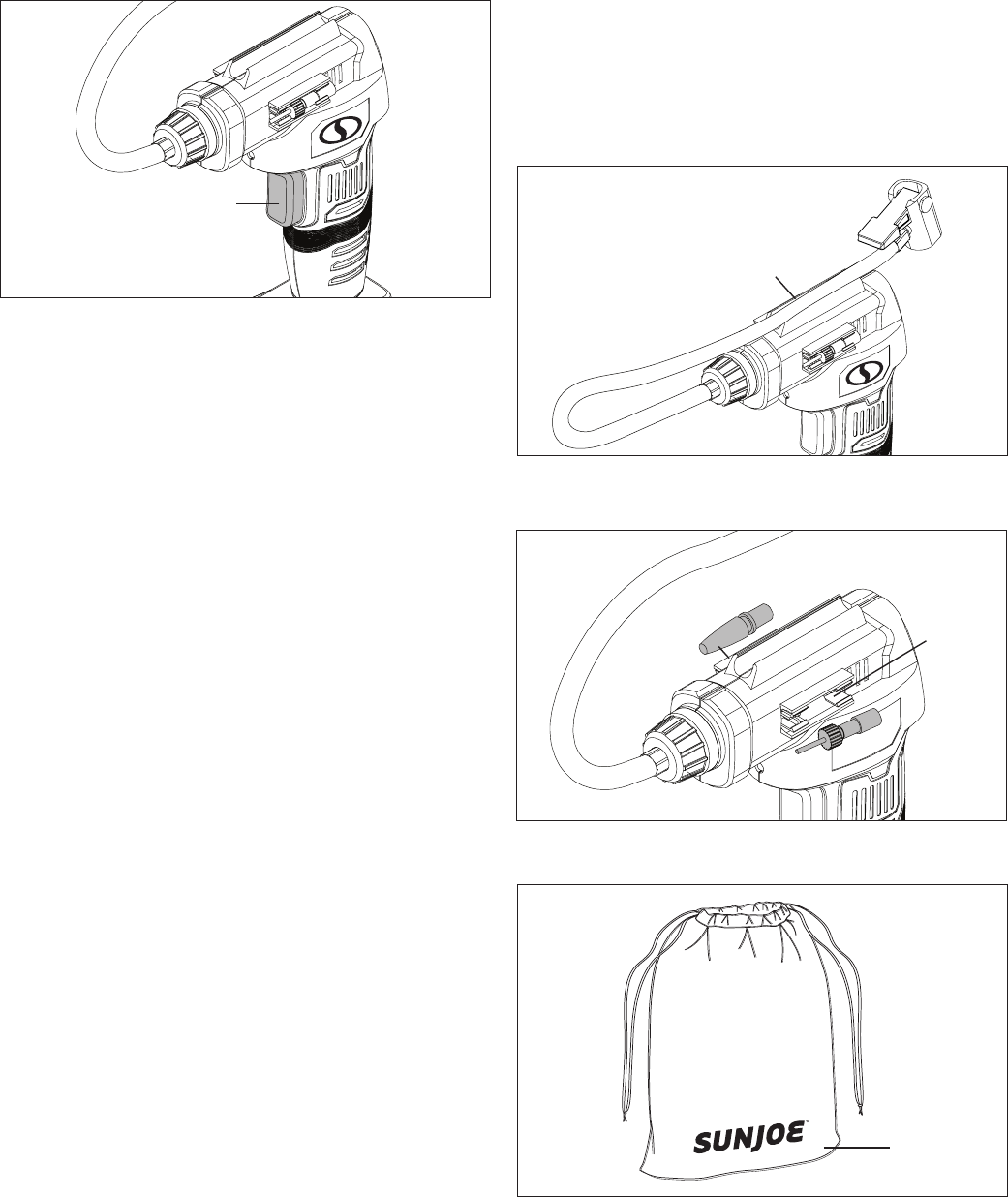 SUNJOE®