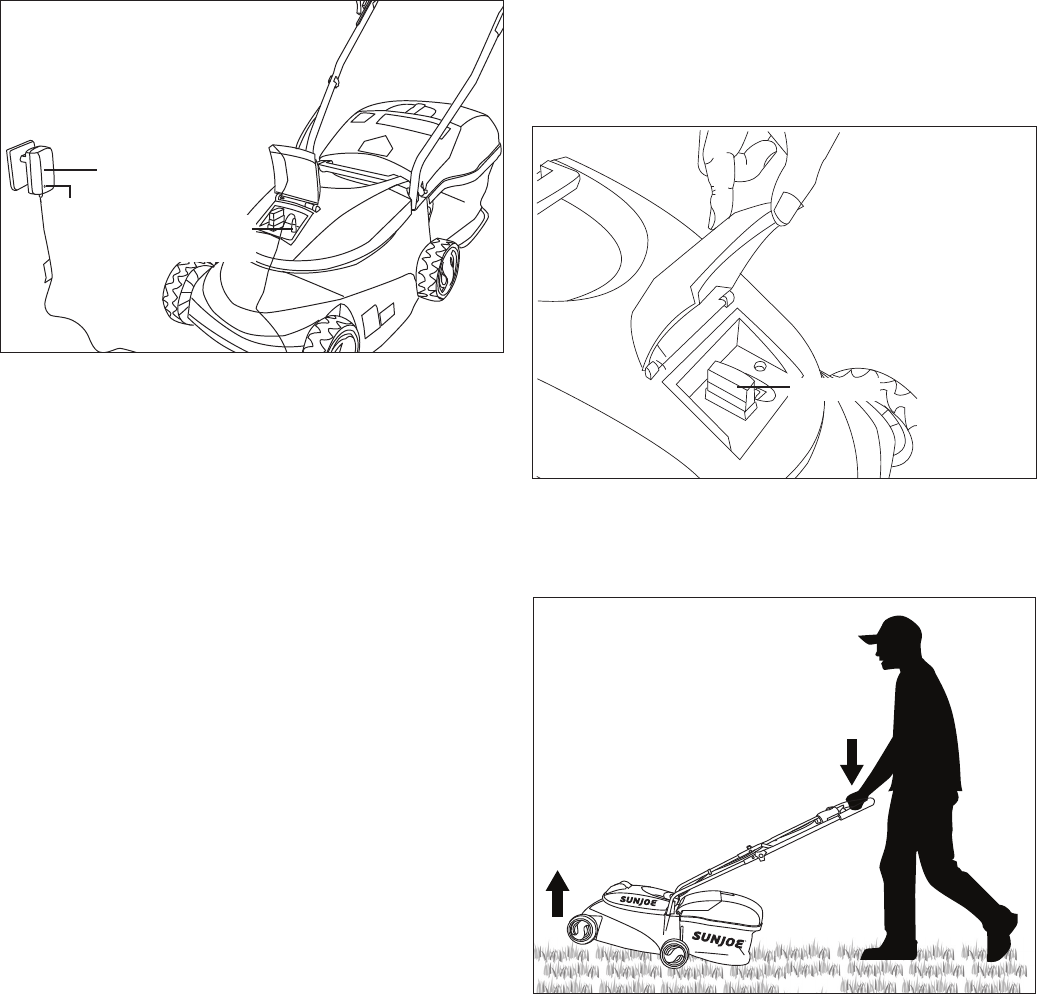 SUNJOE
SUNJOE