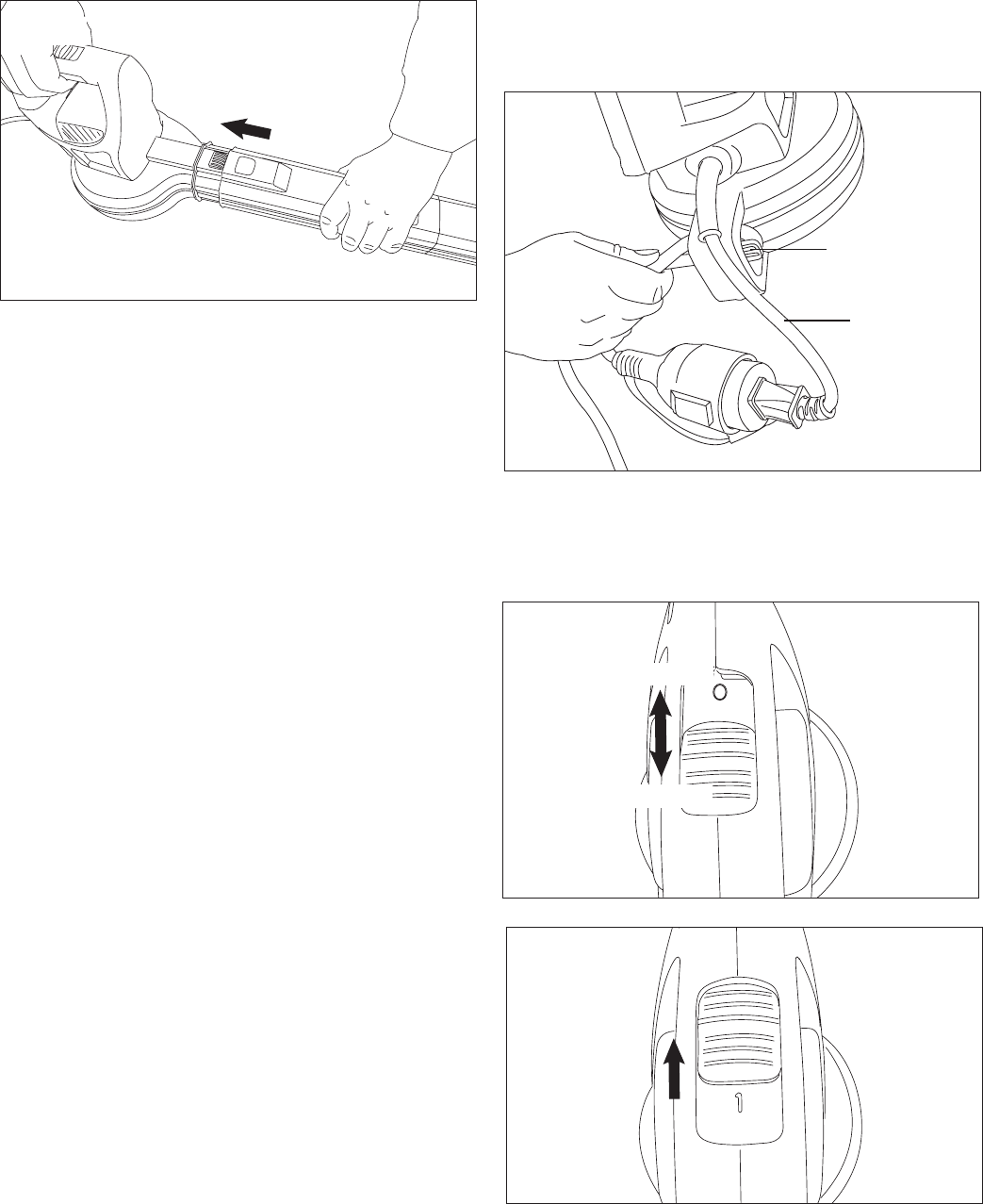 1