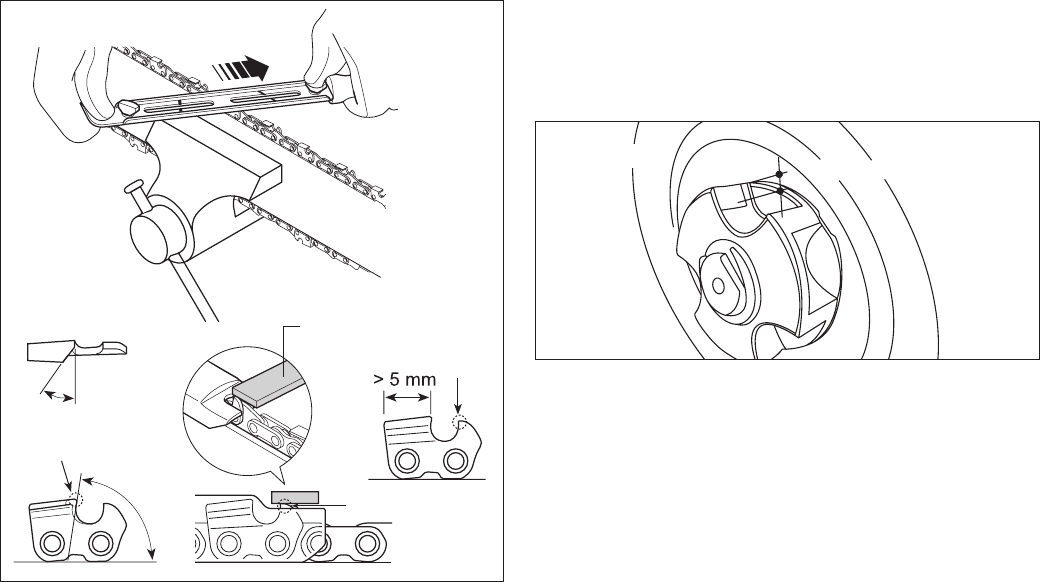 > 5 mm