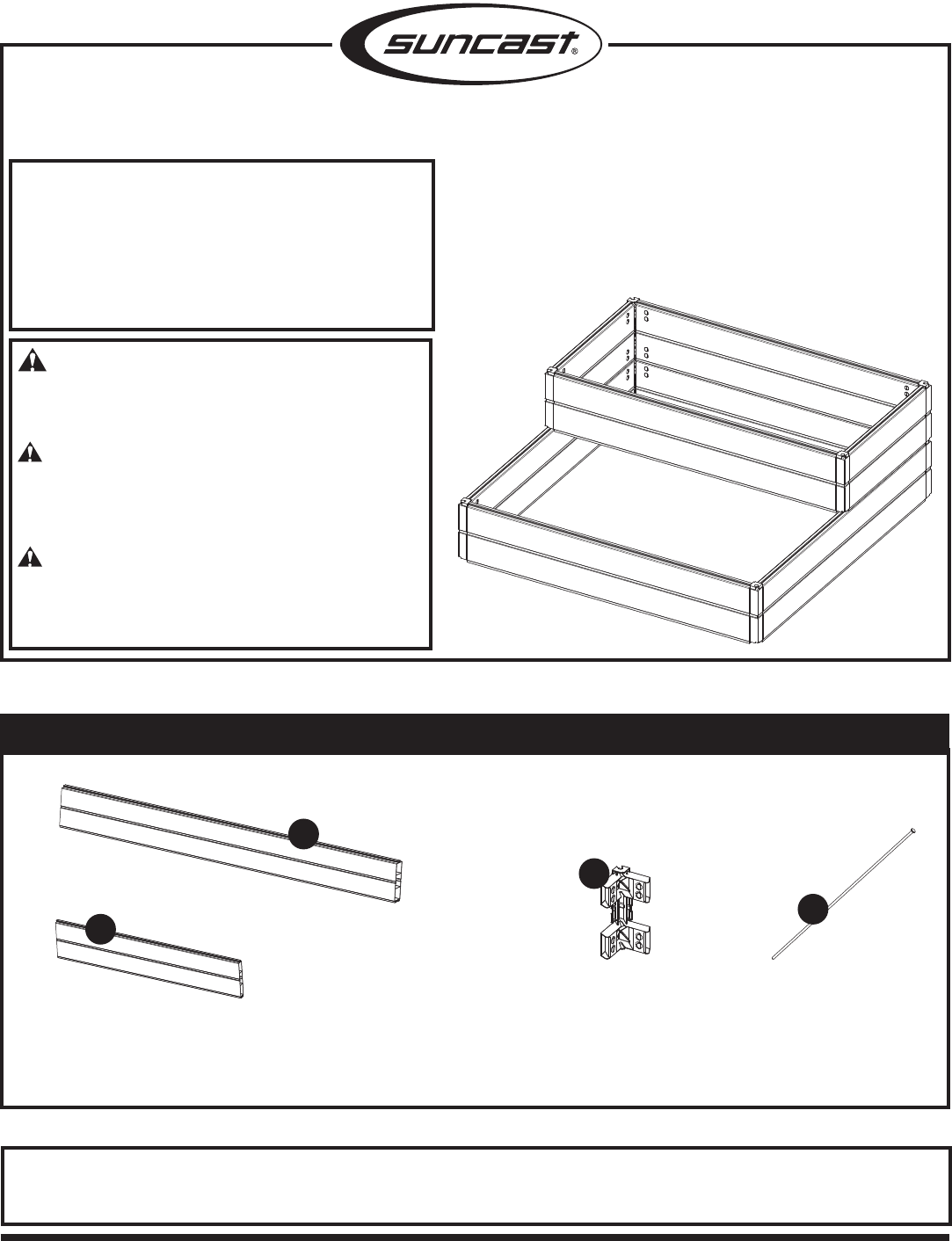 suncast®