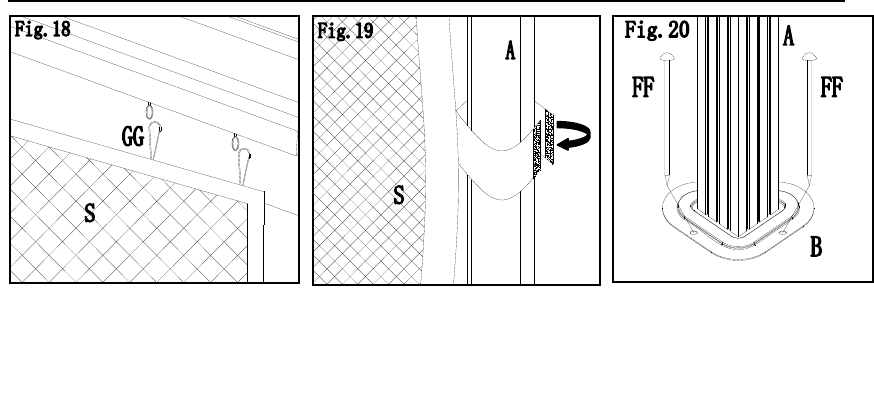 Fig. 18

GG

S

Fig. 19

A

S

Fig. 20

A

FF

FF

B