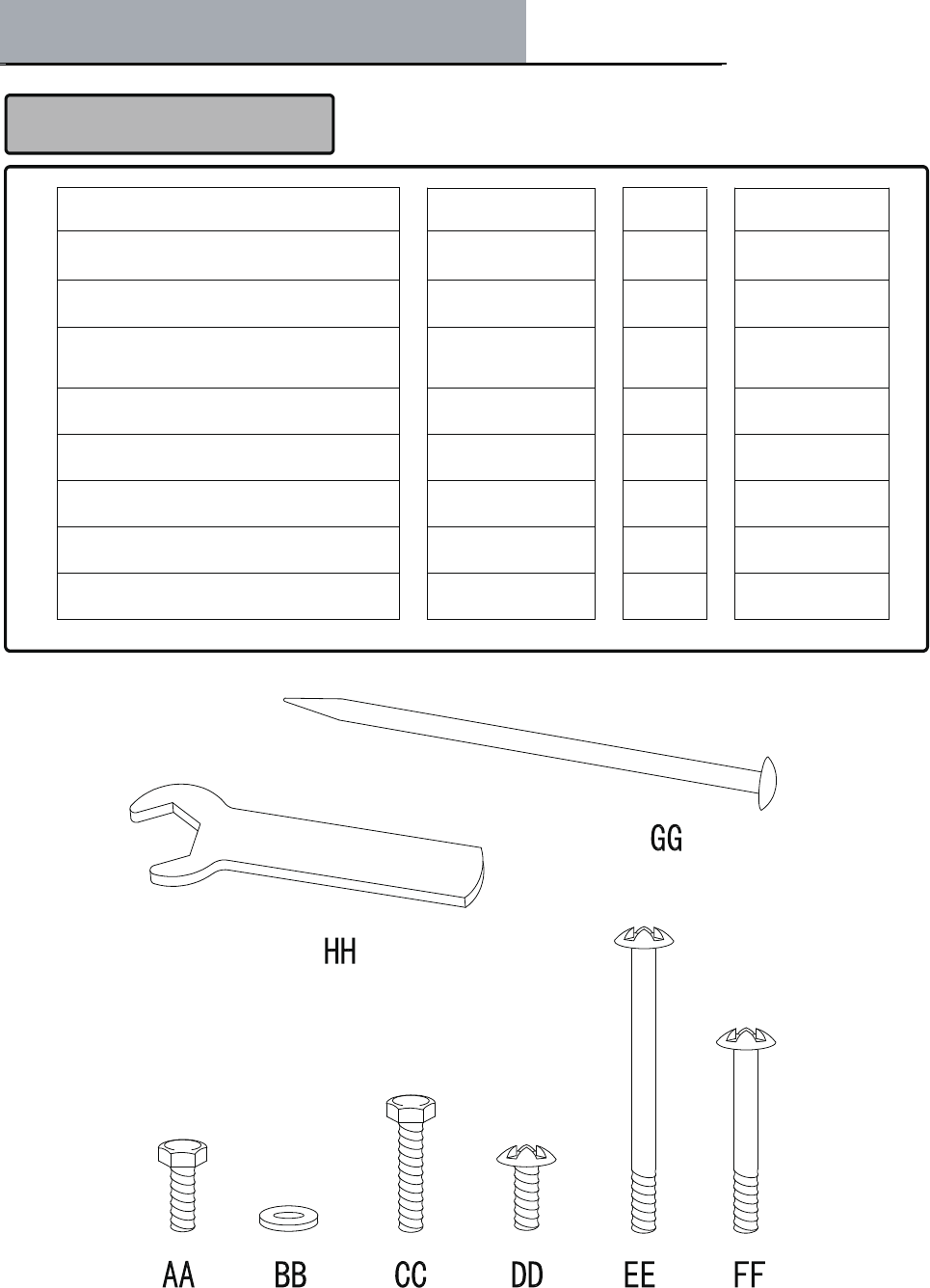 GG

HH

AA BB CC DD EE FF