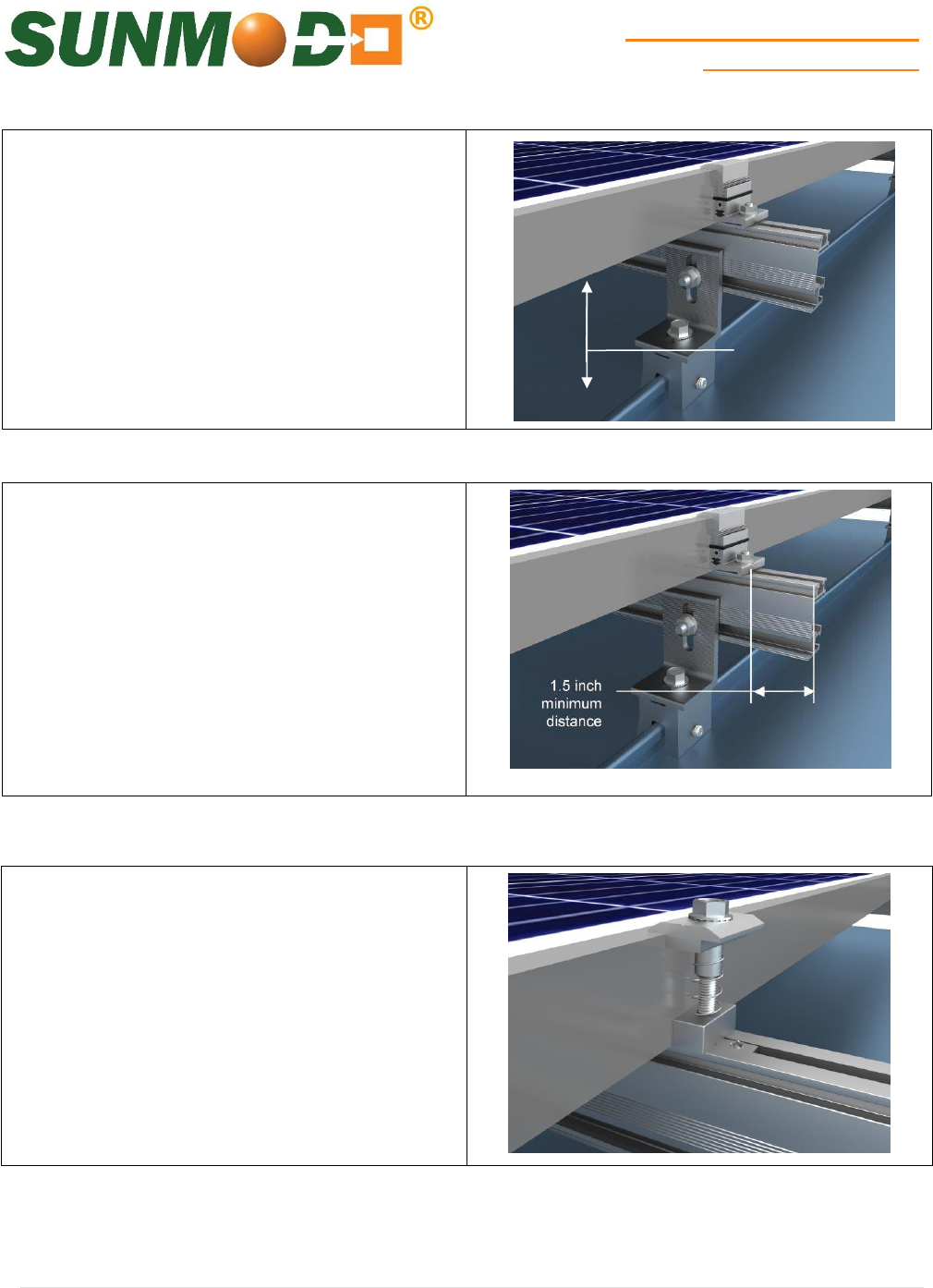 SUNMODO®

1.5 inch
minimum
distance